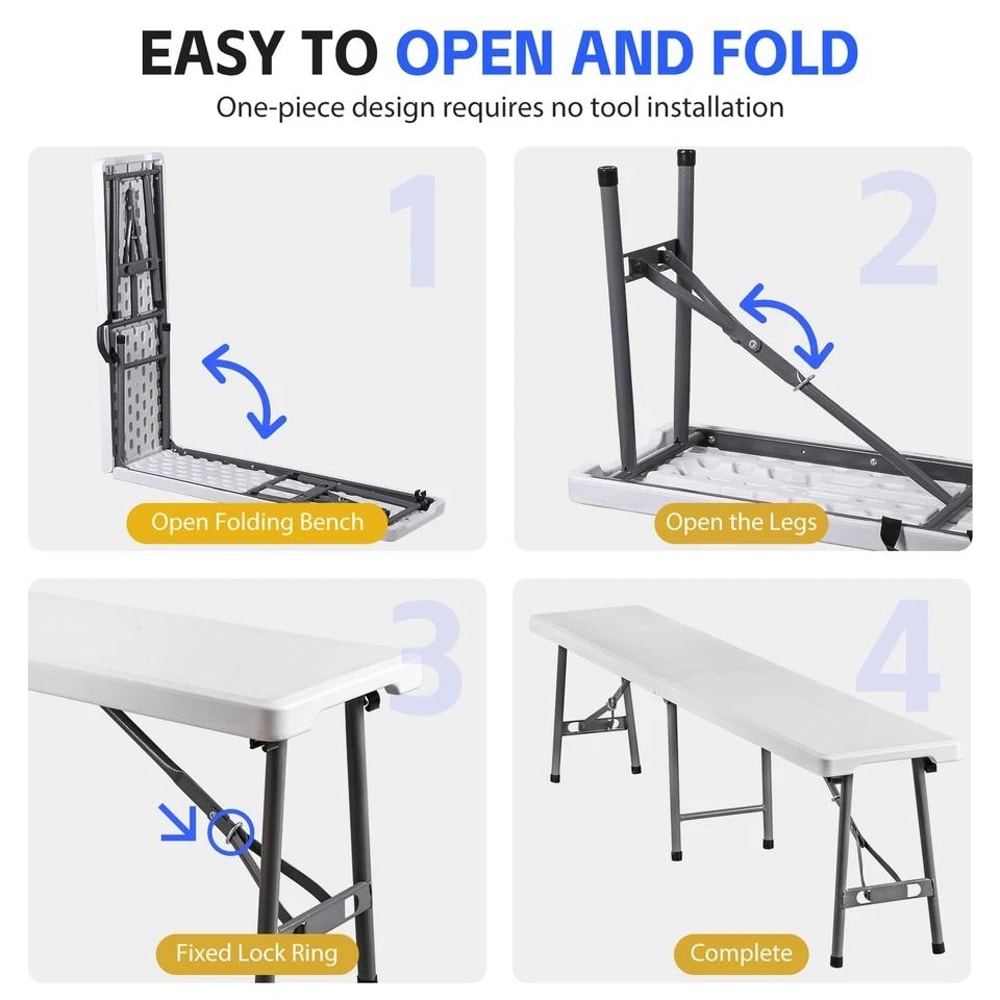 EASY TO OPEN AND FOLD
One-piece design requires no tool installation

1
Open Folding Bench

2
Open the Legs

3
Fixed Lock Ring

4
Complete