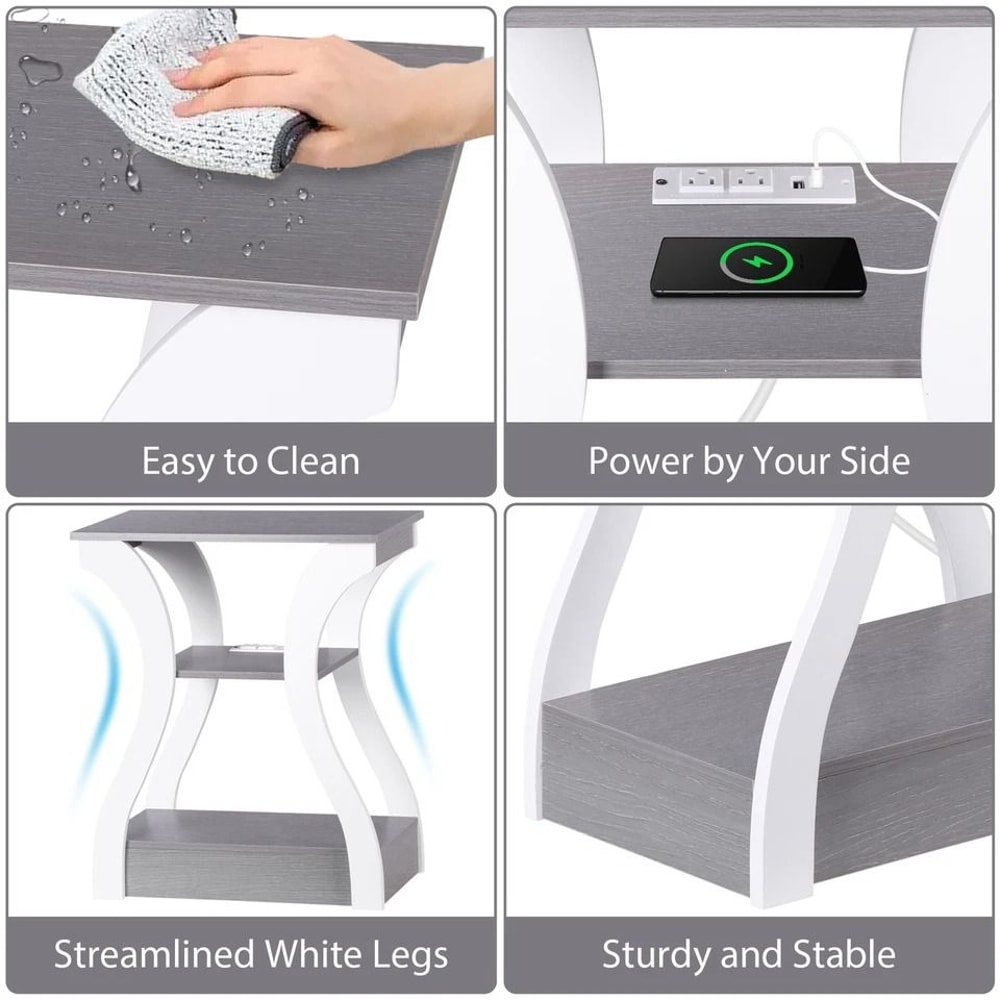 Easy to Clean

Power by Your Side

Streamlined White Legs

Sturdy and Stable