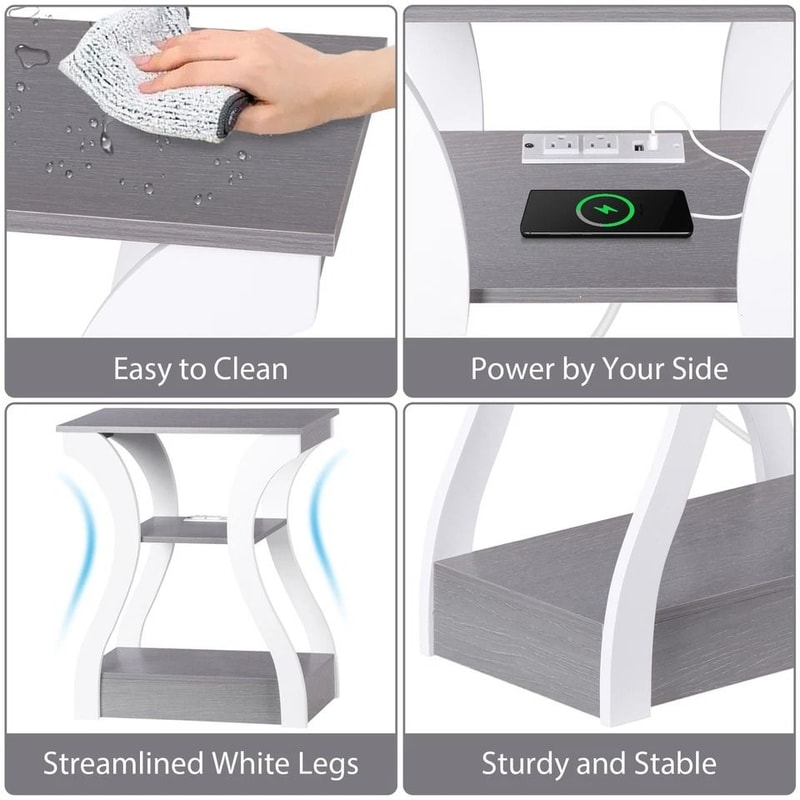 Easy to Clean

Power by Your Side

Streamlined White Legs

Sturdy and Stable