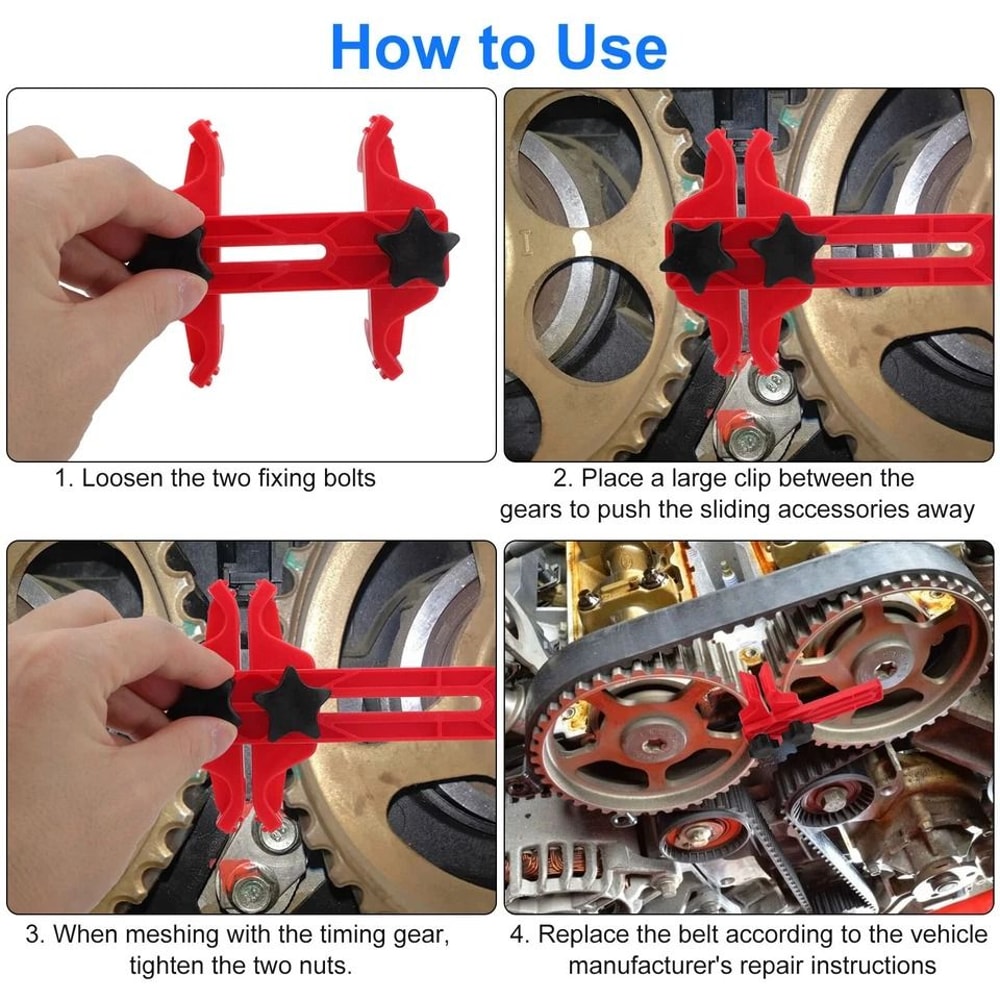 How to Use

1. Loosen the two fixing bolts

2. Place a large clip between the gears to push the sliding accessories away

3. When meshing with the timing gear, tighten the two nuts.

4. Replace the belt according to the vehicle manufacturer's repair instructions