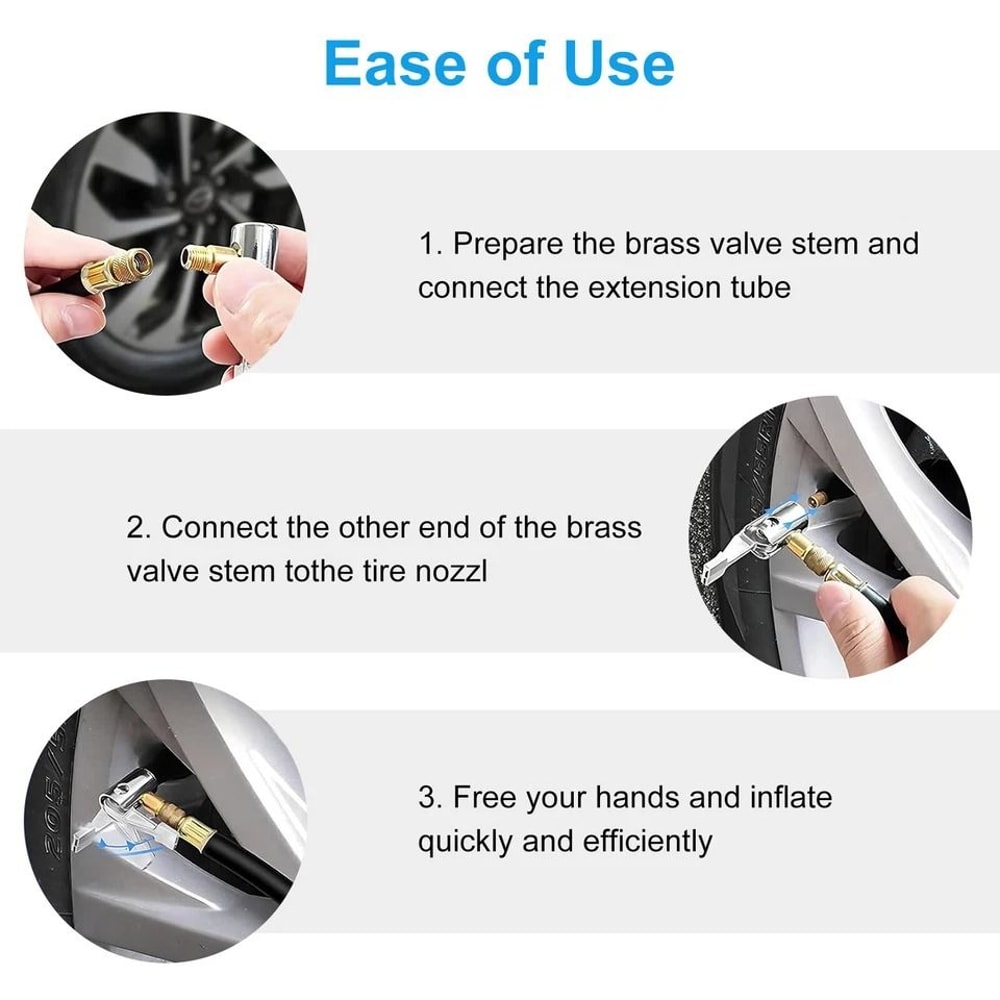 Ease of Use

1. Prepare the brass valve stem and connect the extension tube

2. Connect the other end of the brass valve stem tothe tire nozzl

3. Free your hands and inflate quickly and efficiently