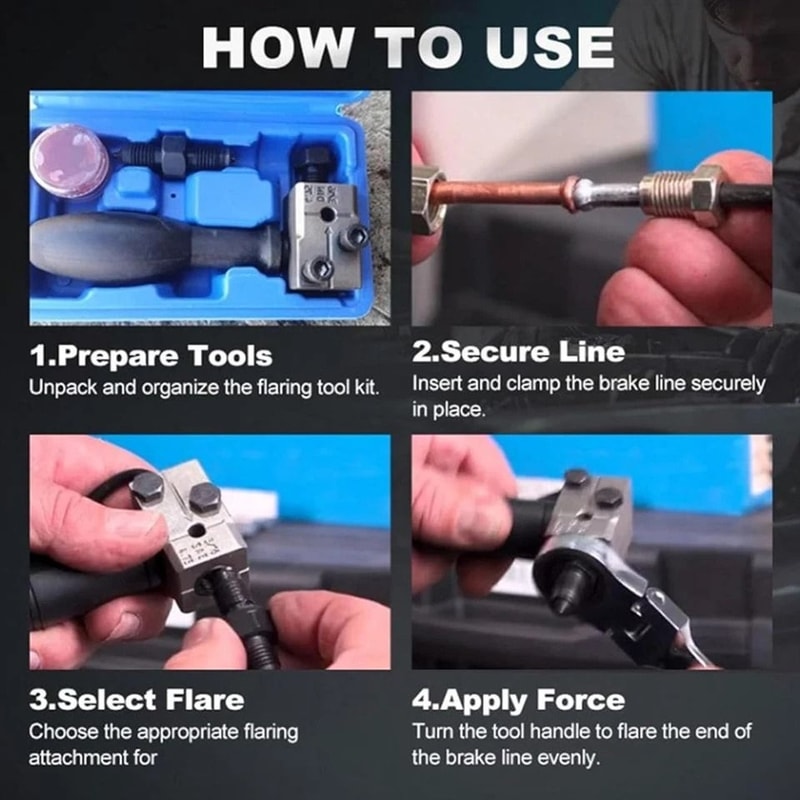 HOW TO USE

1.Prepare Tools
Unpack and organize the flaring tool kit.

2.Secure Line
Insert and clamp the brake line securely in place.

3.Select Flare
Choose the appropriate flaring attachment for

4.Apply Force
Turn the tool handle to flare the end of the brake line evenly.