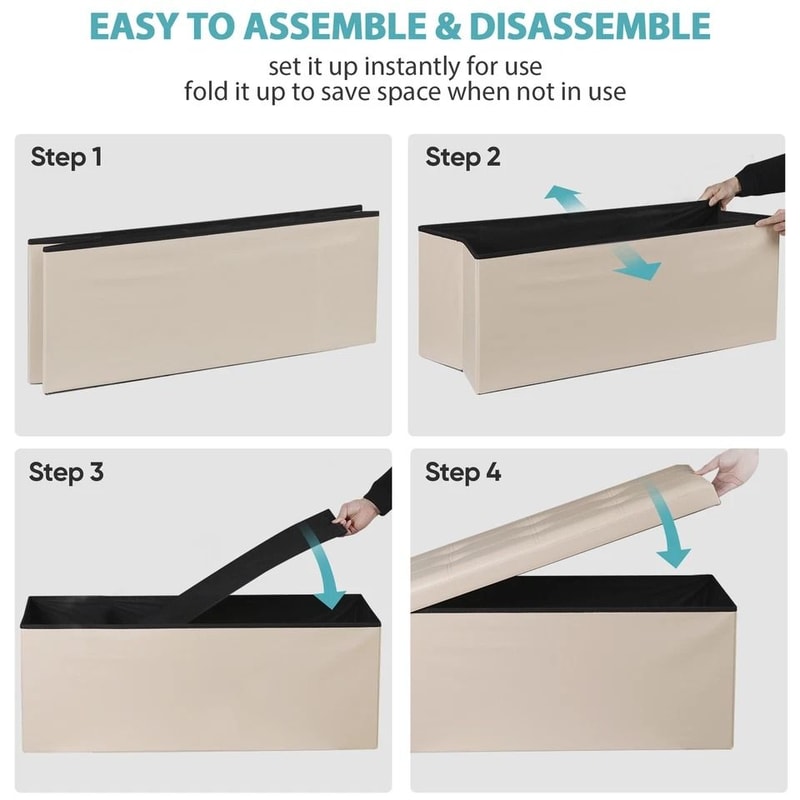 EASY TO ASSEMBLE & DISASSEMBLE

set it up instantly for use
fold it up to save space when not in use

Step 1

Step 2

Step 3

Step 4