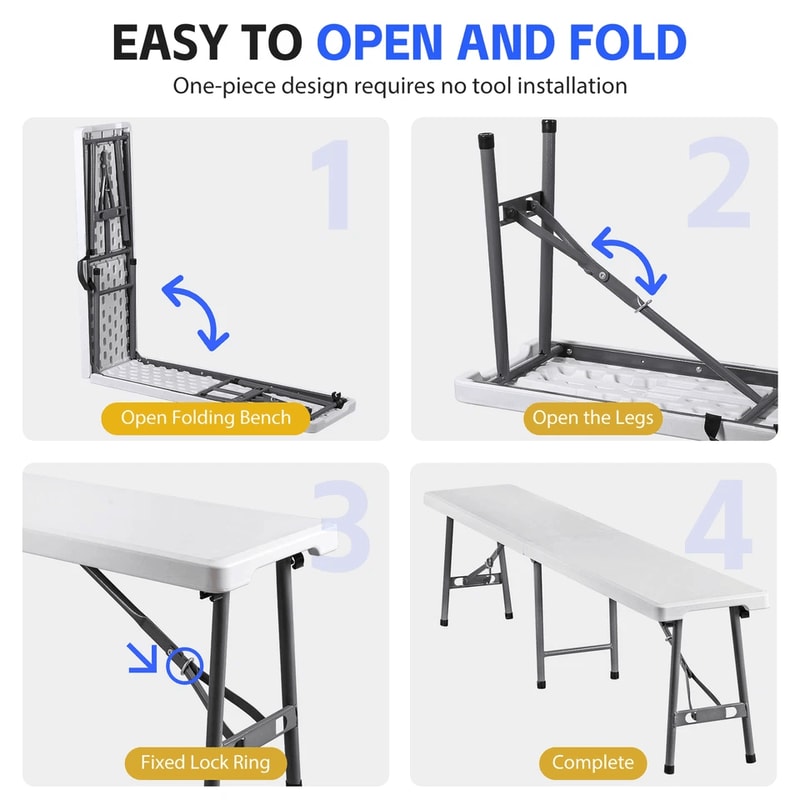 EASY TO OPEN AND FOLD

One-piece design requires no tool installation

1

Open Folding Bench

2

Open the Legs

3

Fixed Lock Ring

4

Complete