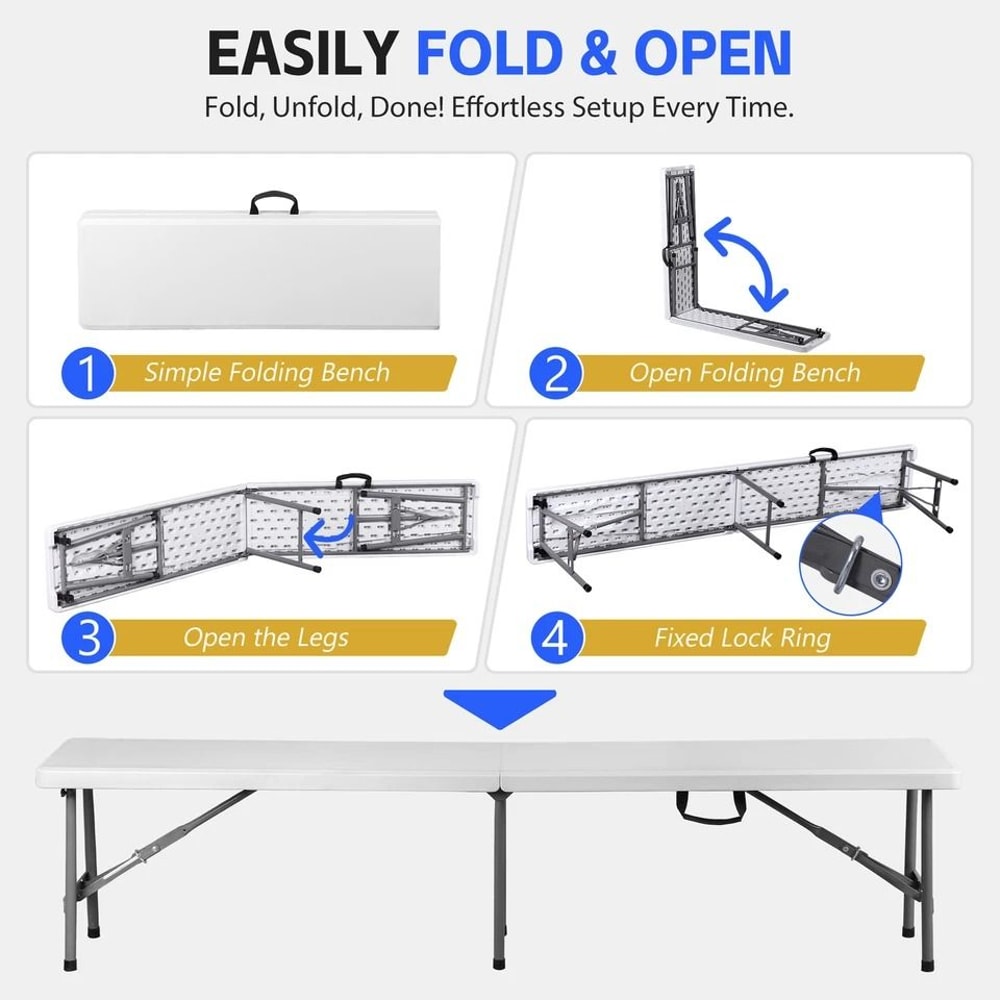 EASILY FOLD & OPEN

Fold, Unfold, Done! Effortless Setup Every Time.

1 Simple Folding Bench

2 Open Folding Bench

3 Open the Legs

4 Fixed Lock Ring