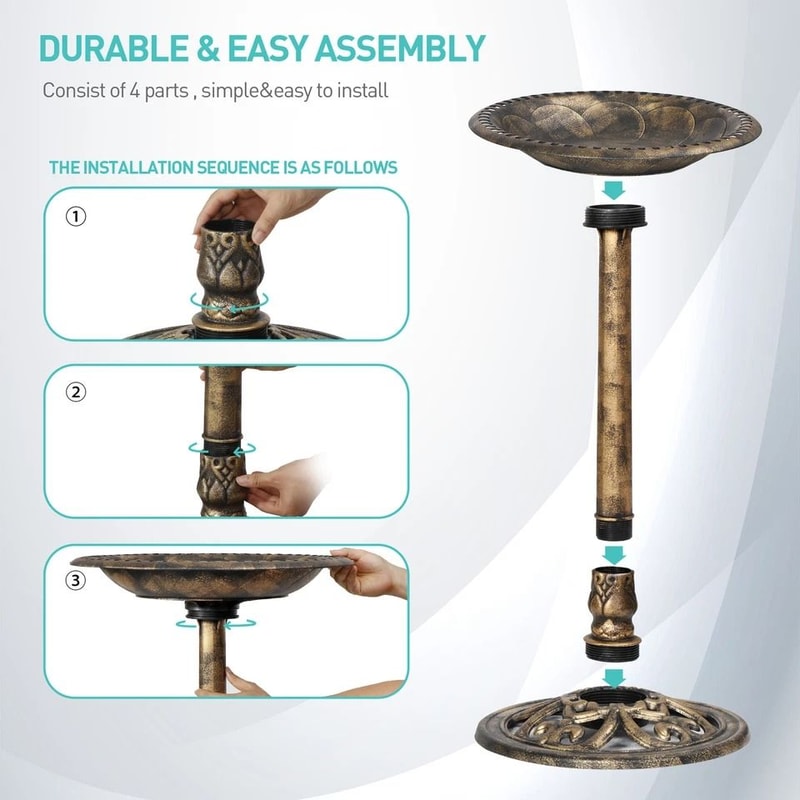 DURABLE & EASY ASSEMBLY

Consist of 4 parts , simple&easy to install

THE INSTALLATION SEQUENCE IS AS FOLLOWS

①

②

③