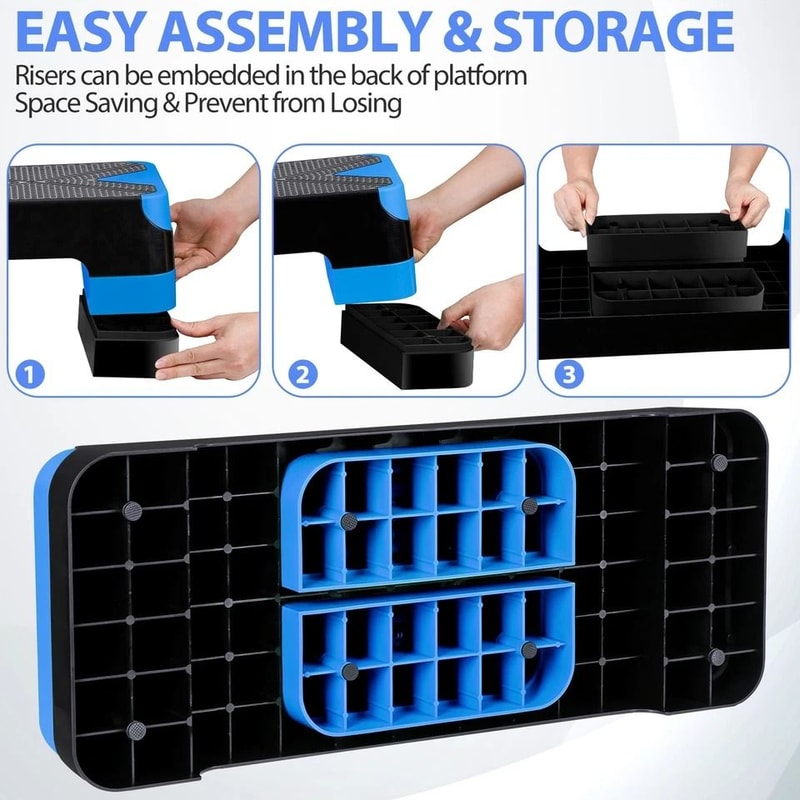 EASY ASSEMBLY & STORAGE

Risers can be embedded in the back of platform
Space Saving & Prevent from Losing

1

2

3