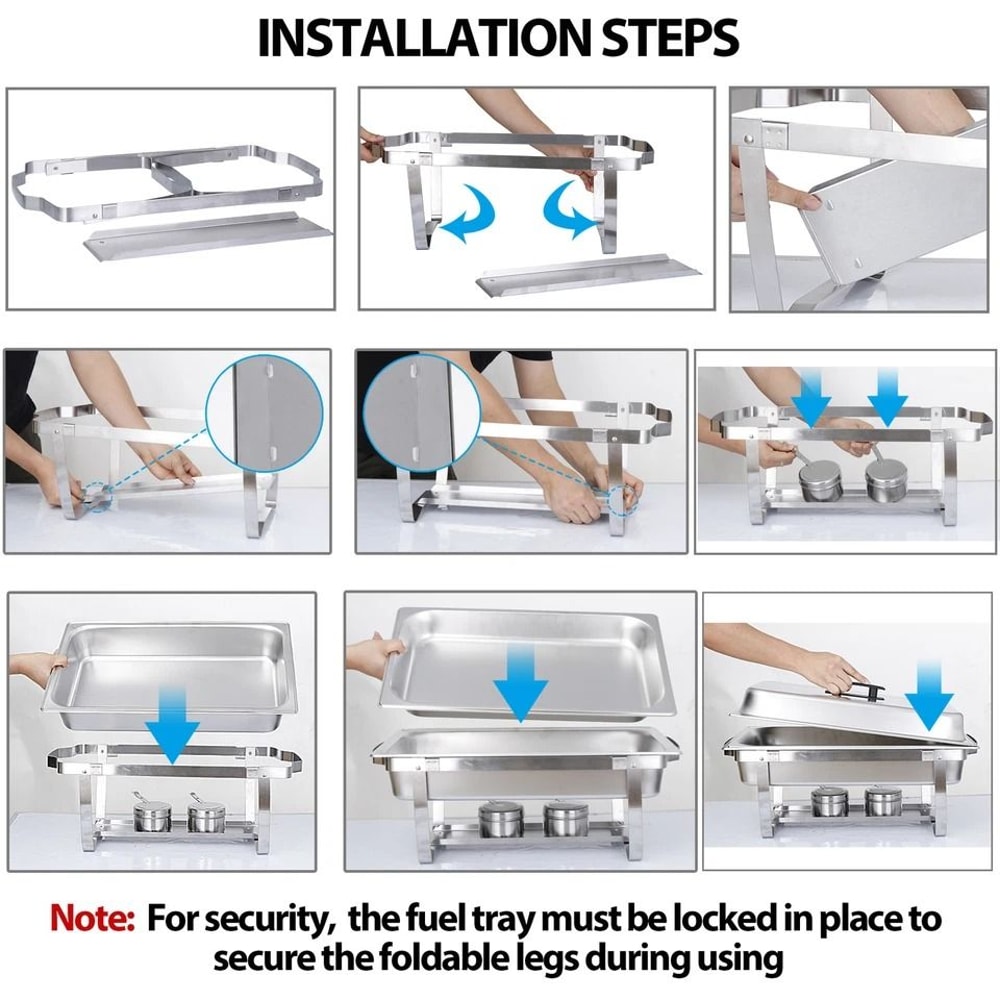 INSTALLATION STEPS

Note: For security, the fuel tray must be locked in place to secure the foldable legs during using