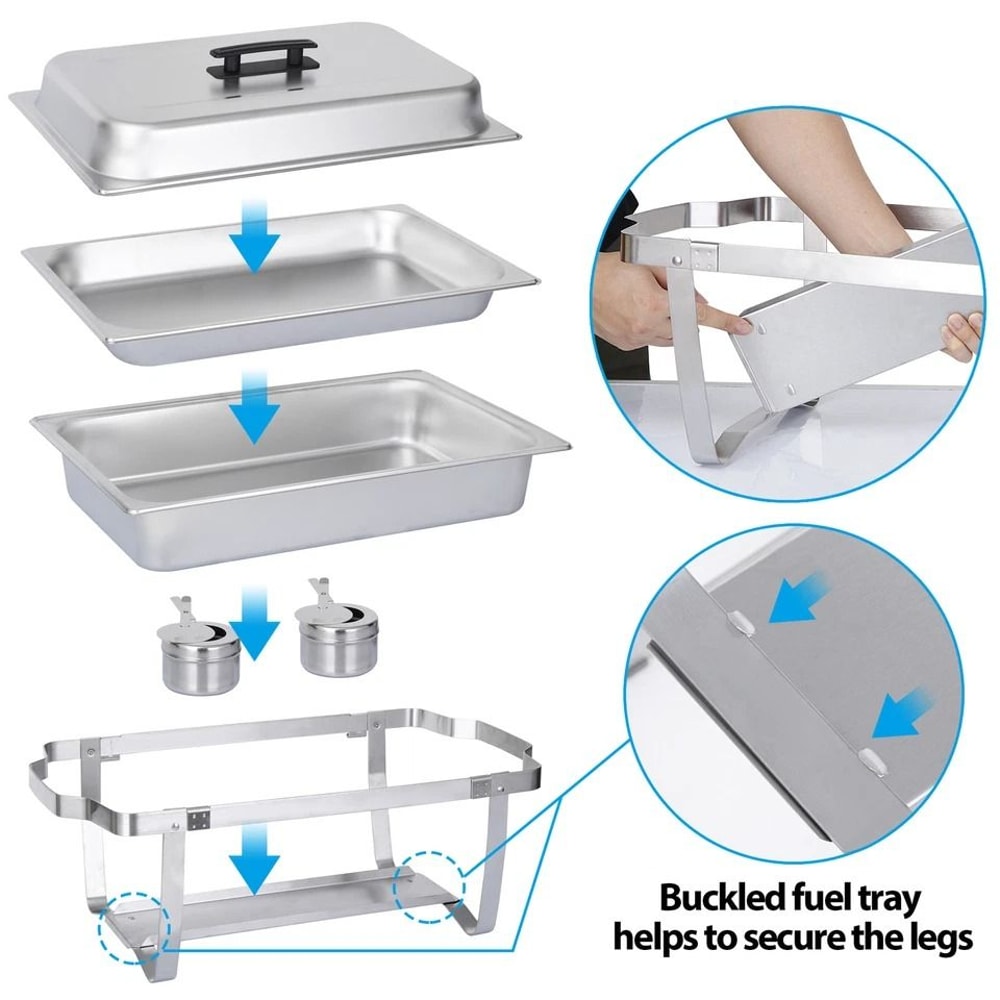 Buckled fuel tray helps to secure the legs