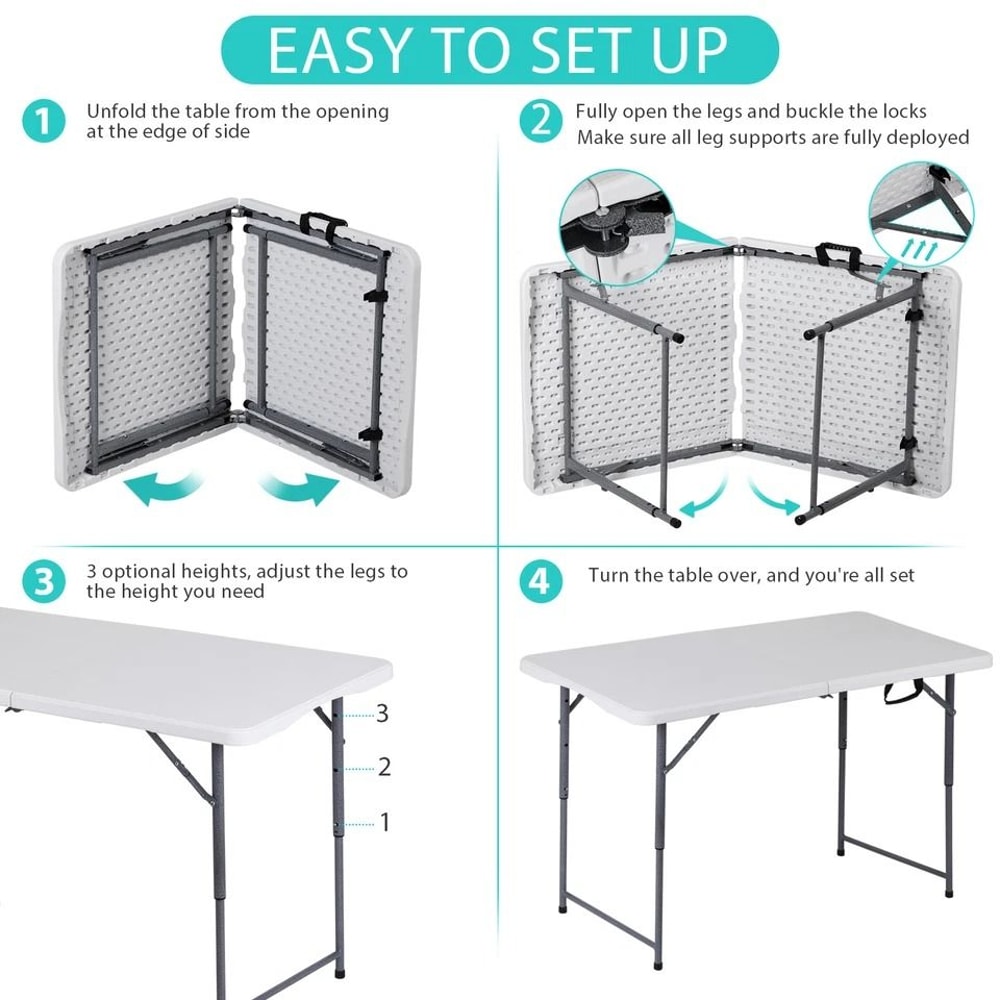 EASY TO SET UP

1 Unfold the table from the opening at the edge of side

2 Fully open the legs and buckle the locks
Make sure all leg supports are fully deployed

3 3 optional heights, adjust the legs to the height you need

3
2
1

4 Turn the table over, and you're all set