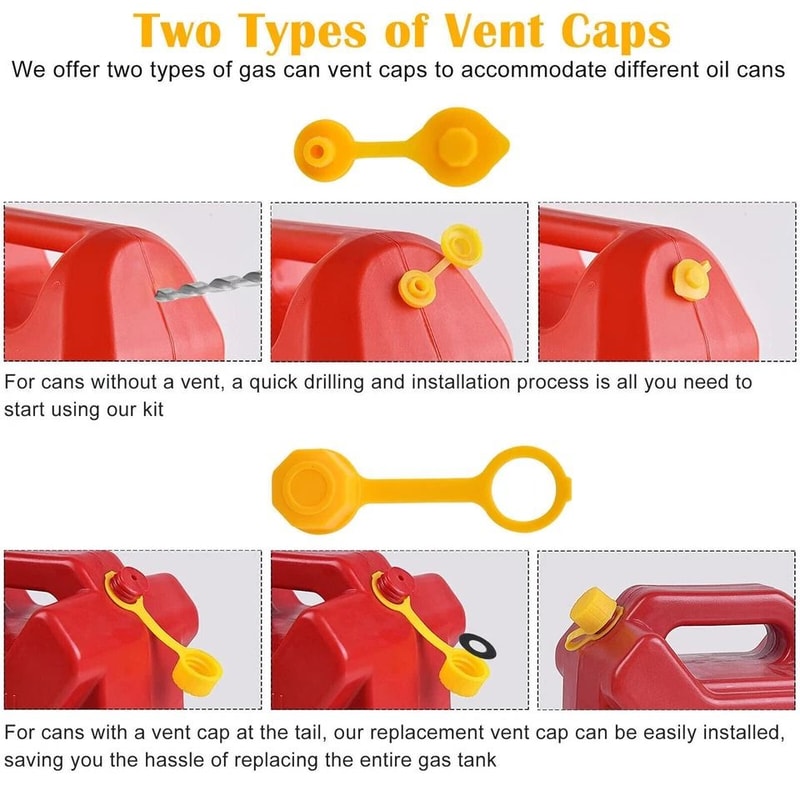 Two Types of Vent Caps

We offer two types of gas can vent caps to accommodate different oil cans

For cans without a vent, a quick drilling and installation process is all you need to start using our kit

For cans with a vent cap at the tail, our replacement vent cap can be easily installed, saving you the hassle of replacing the entire gas tank