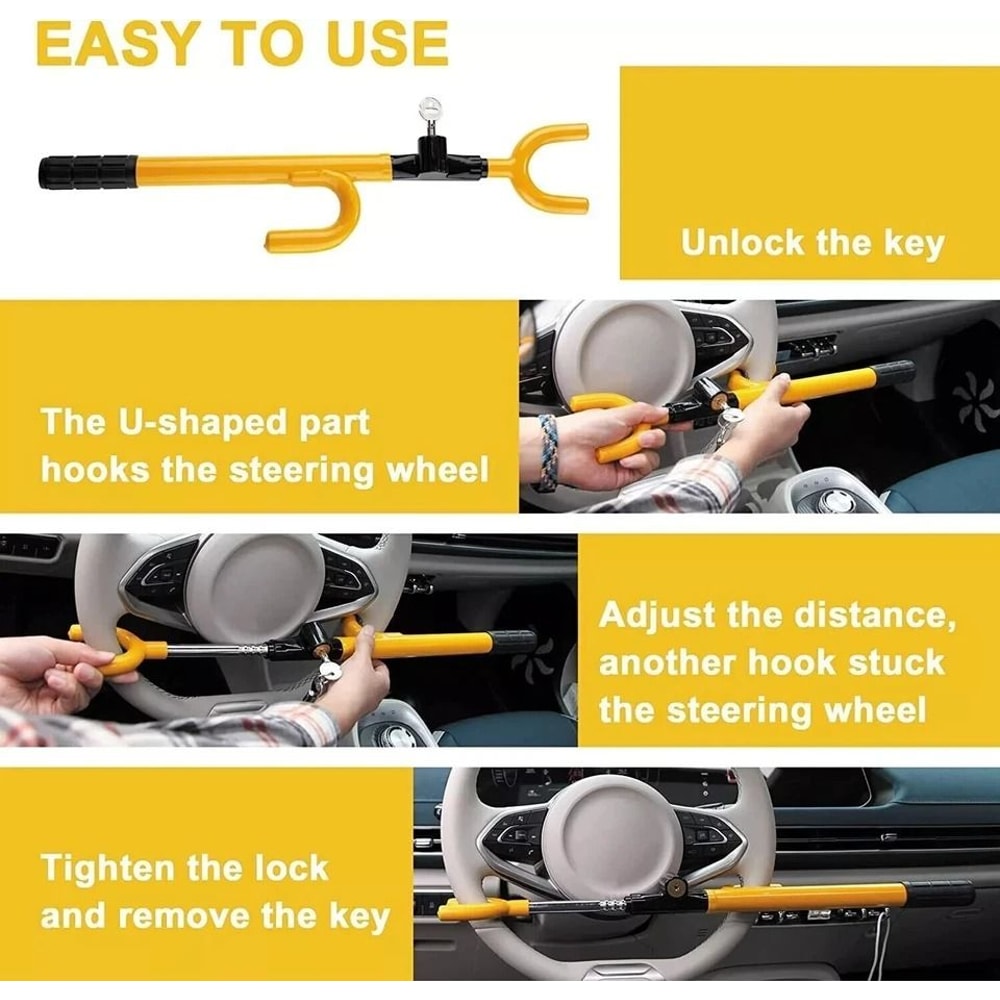 EASY TO USE

Unlock the key

The U-shaped part hooks the steering wheel

Adjust the distance, another hook stuck the steering wheel

Tighten the lock and remove the key