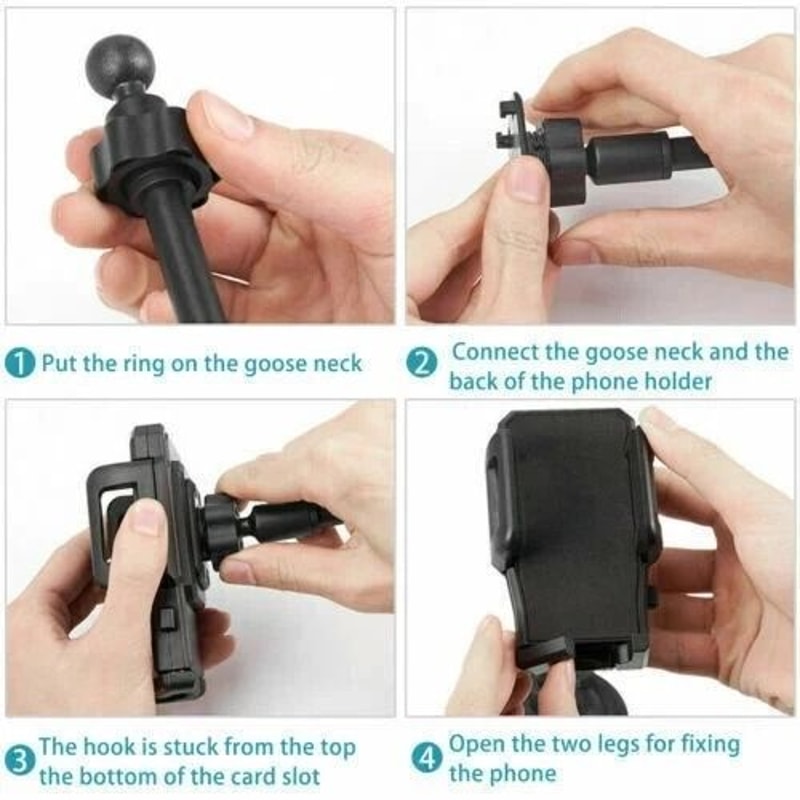 1 Put the ring on the goose neck

2 Connect the goose neck and the back of the phone holder

3 The hook is stuck from the top the bottom of the card slot

4 Open the two legs for fixing the phone