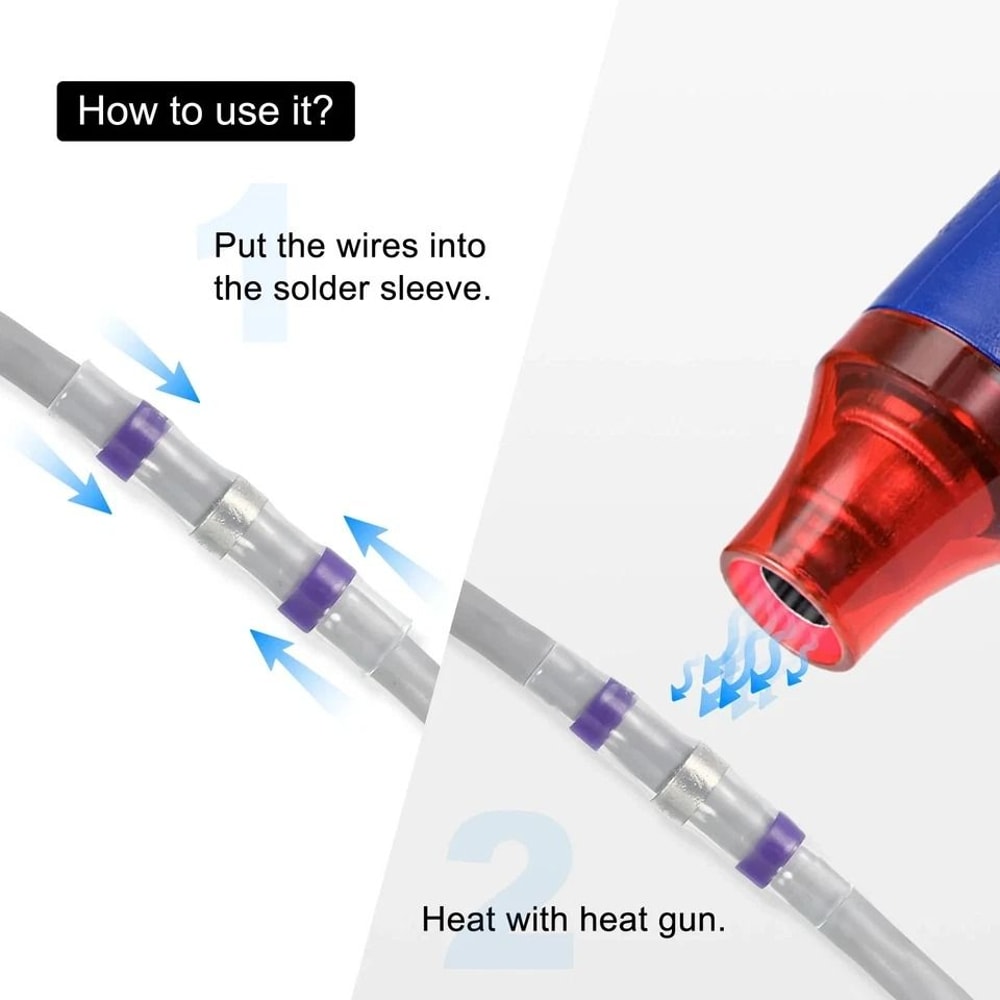 How to use it?

1

Put the wires into the solder sleeve.

2

Heat with heat gun.