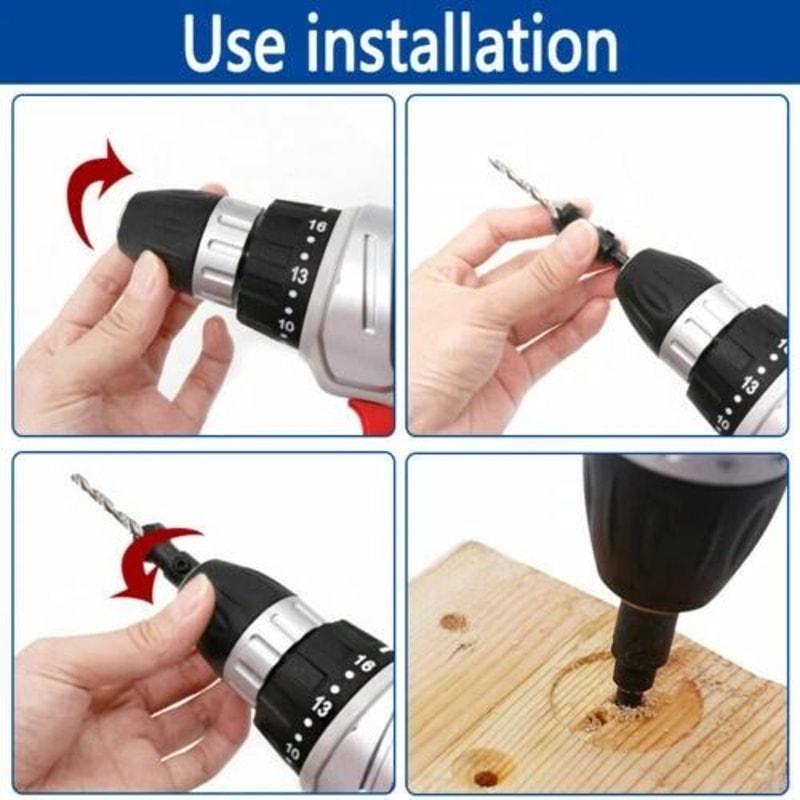 Use installation

16
13
10

13
10

16
13
10