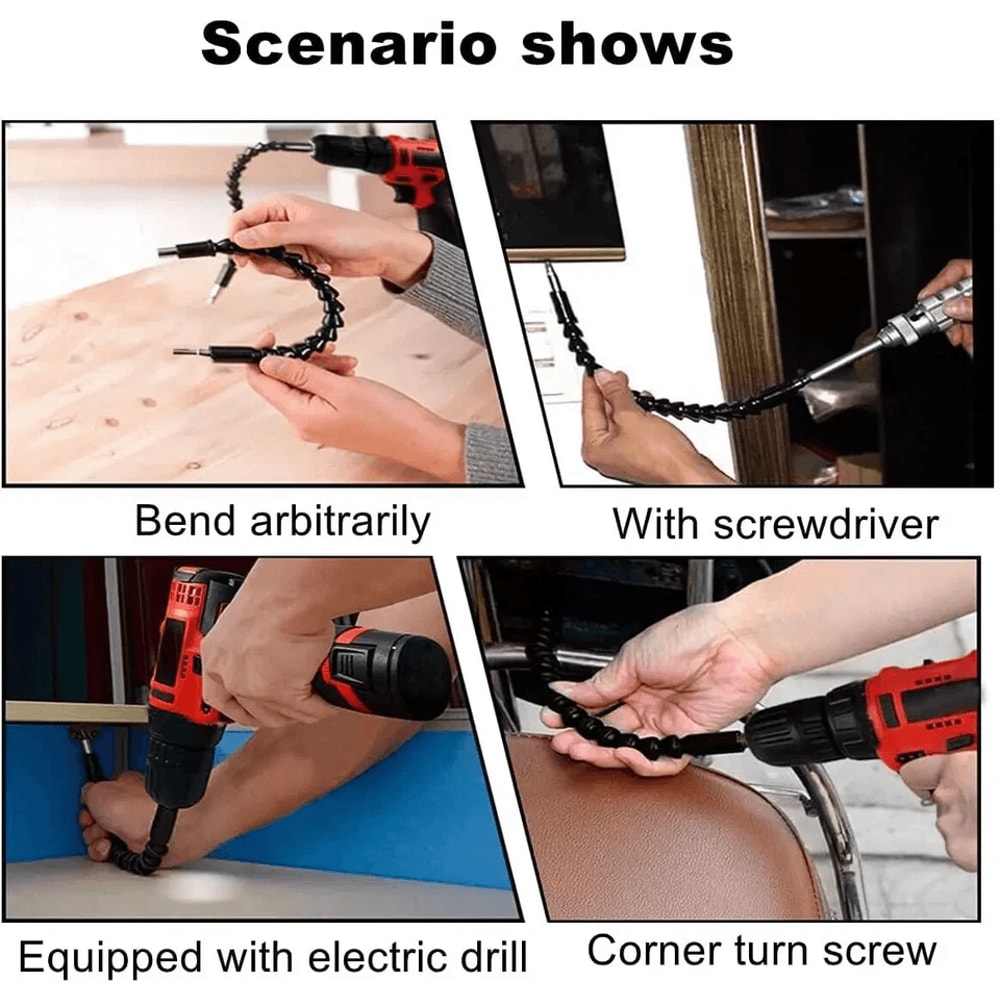 Scenario shows

Bend arbitrarily

With screwdriver

Equipped with electric drill

Corner turn screw