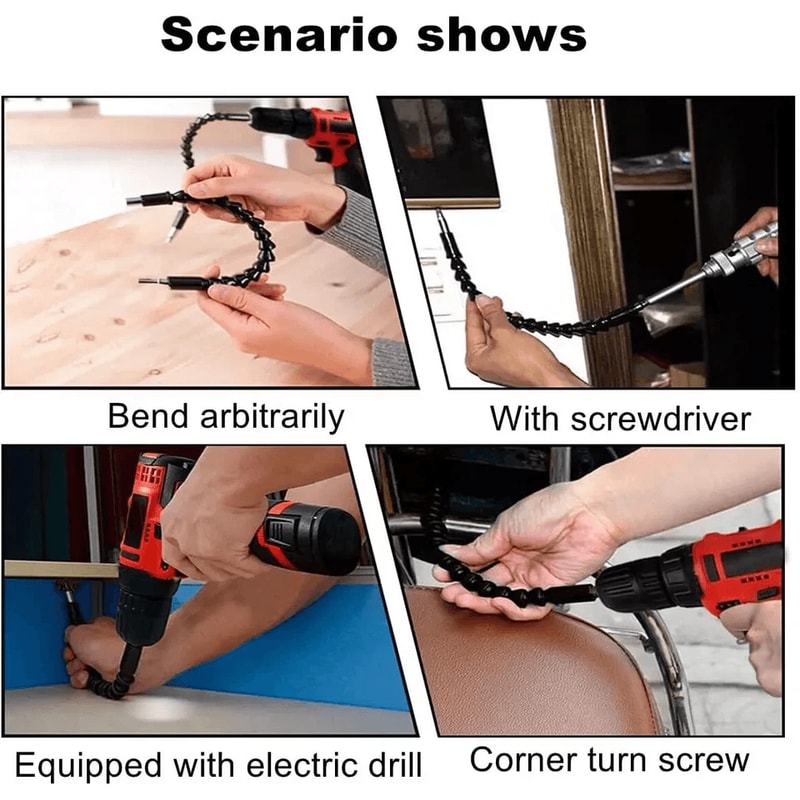 Scenario shows

Bend arbitrarily

With screwdriver

Equipped with electric drill

Corner turn screw