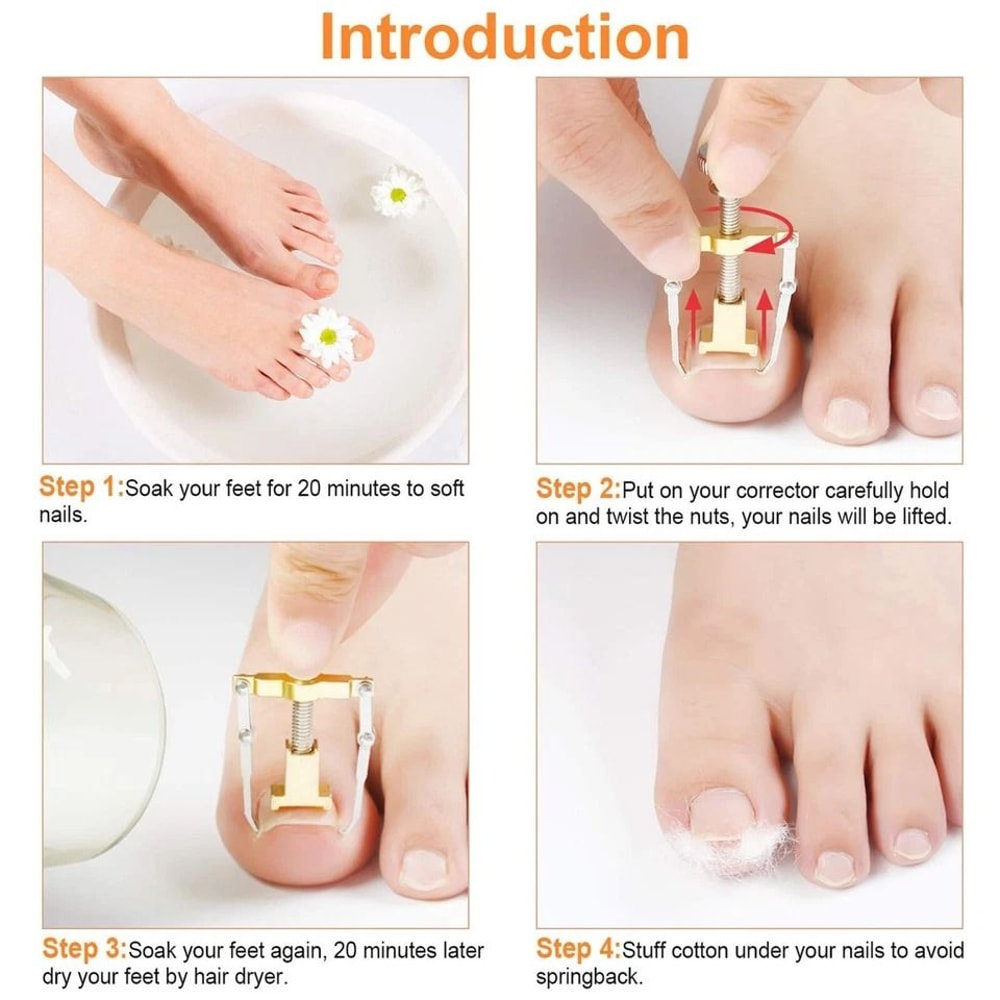 Introduction

Step 1:Soak your feet for 20 minutes to soft nails.

Step 2:Put on your corrector carefully hold on and twist the nuts, your nails will be lifted.

Step 3:Soak your feet again, 20 minutes later dry your feet by hair dryer.

Step 4:Stuff cotton under your nails to avoid springback.