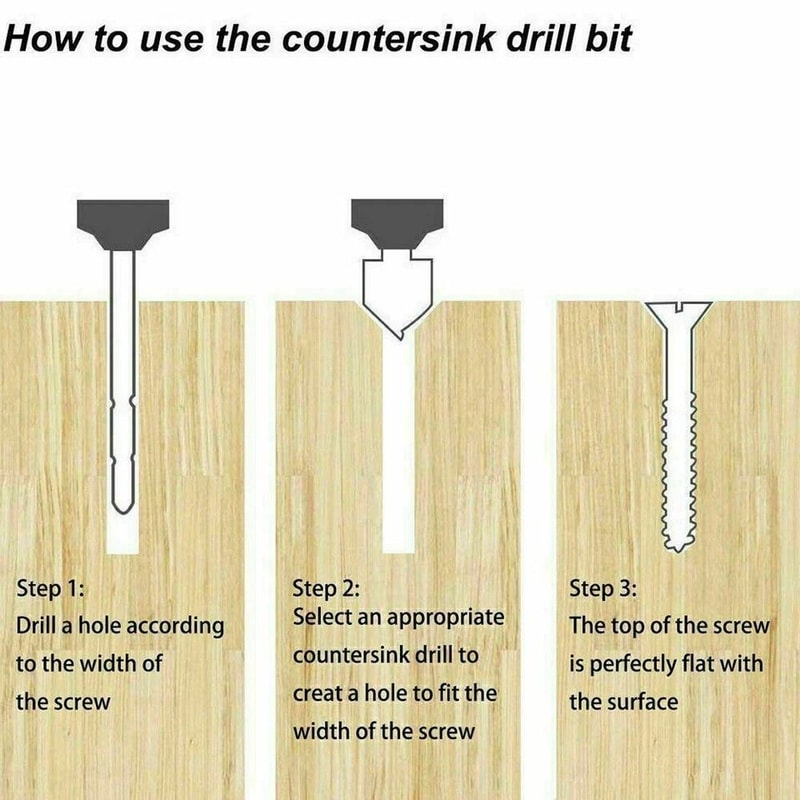 How to use the countersink drill bit

Step 1:
Drill a hole according to the width of the screw

Step 2:
Select an appropriate countersink drill to creat a hole to fit the width of the screw

Step 3:
The top of the screw is perfectly flat with the surface