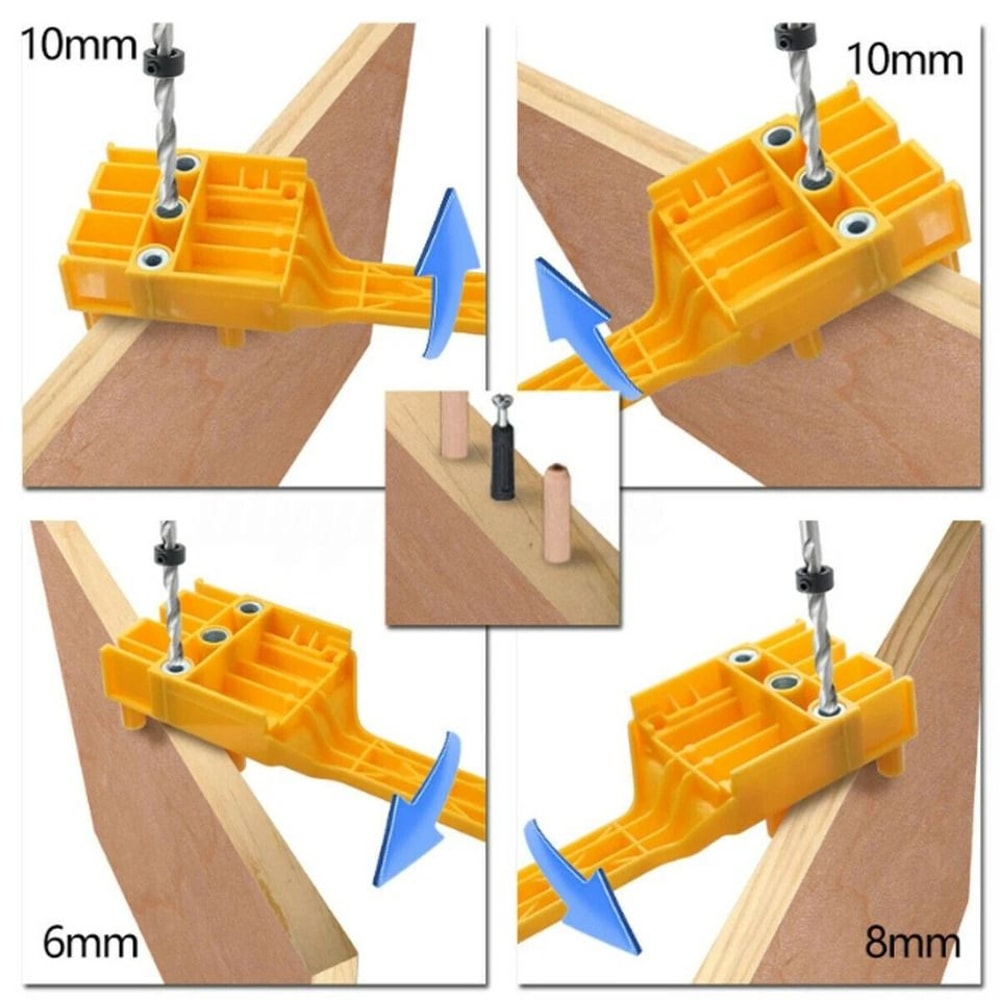 10mm

10mm

6mm

8mm