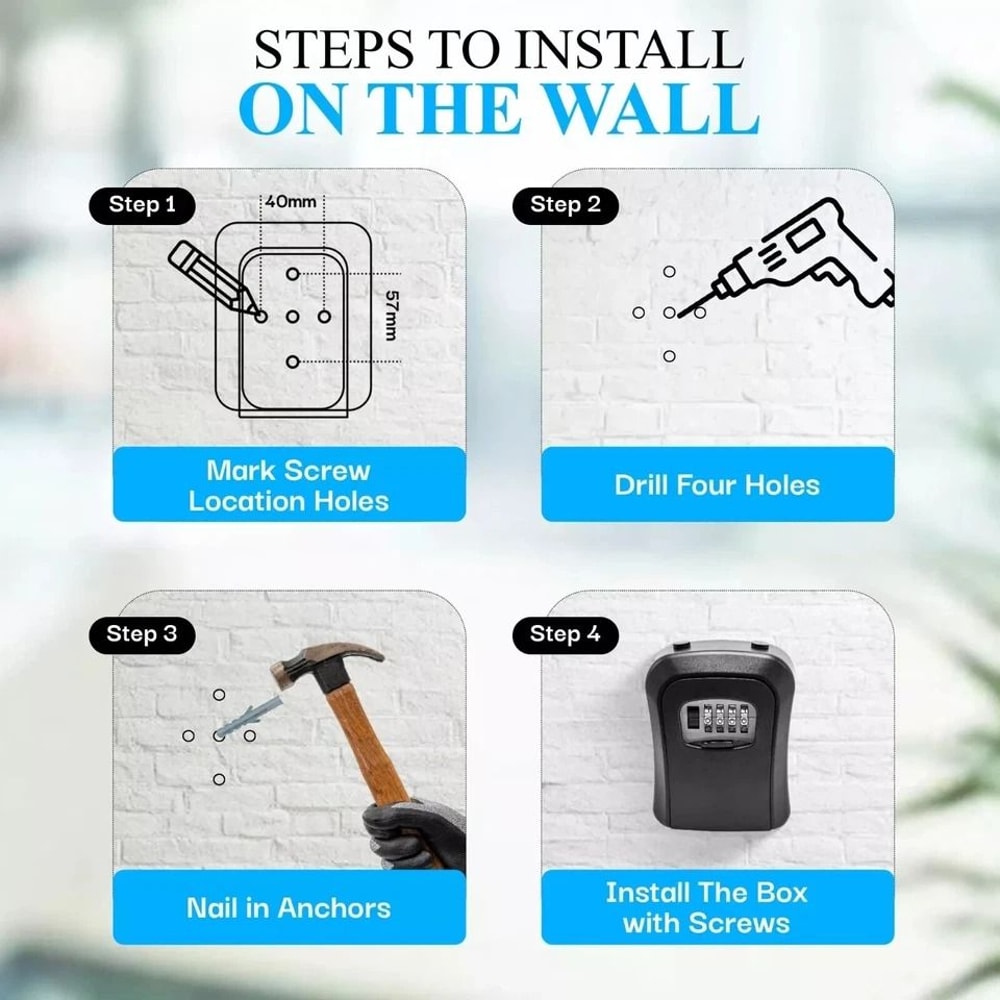 STEPS TO INSTALL
ON THE WALL

Step 1

40mm

57mm

Mark Screw Location Holes

Step 2

Drill Four Holes

Step 3

Nail in Anchors

Step 4

Install The Box with Screws