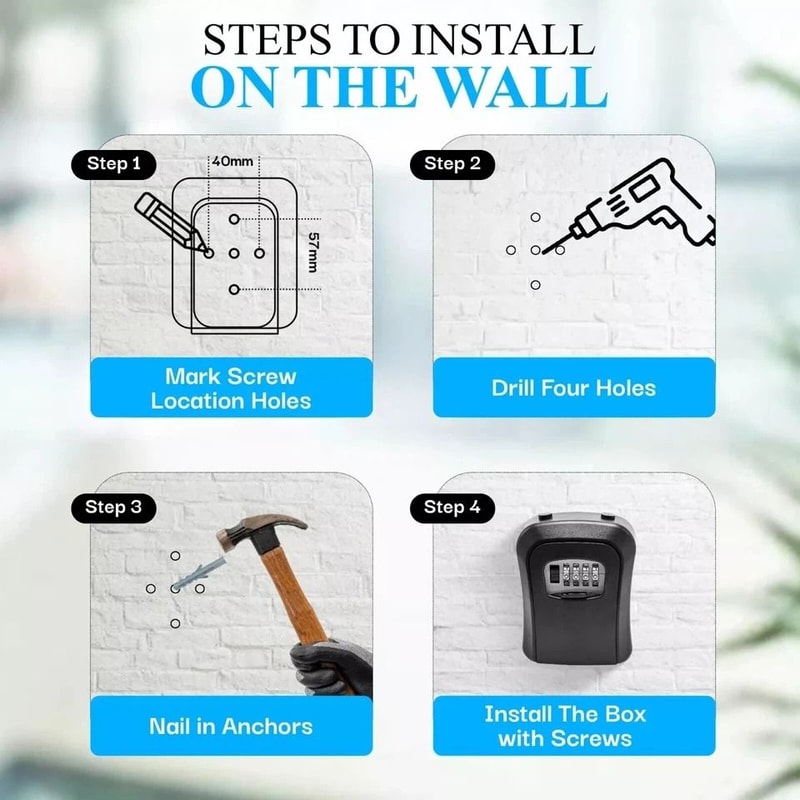 STEPS TO INSTALL
ON THE WALL

Step 1
40mm
57mm
Mark Screw Location Holes

Step 2
Drill Four Holes

Step 3
Nail in Anchors

Step 4
Install The Box with Screws