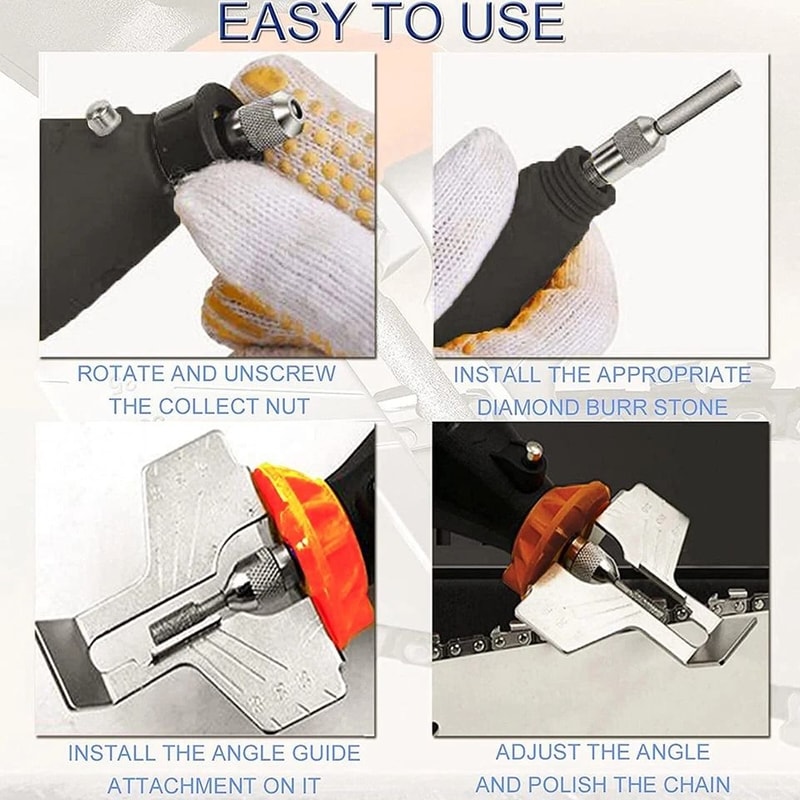 EASY TO USE

ROTATE AND UNSCREW THE COLLECT NUT

INSTALL THE APPROPRIATE DIAMOND BURR STONE

INSTALL THE ANGLE GUIDE ATTACHMENT ON IT

ADJUST THE ANGLE AND POLISH THE CHAIN