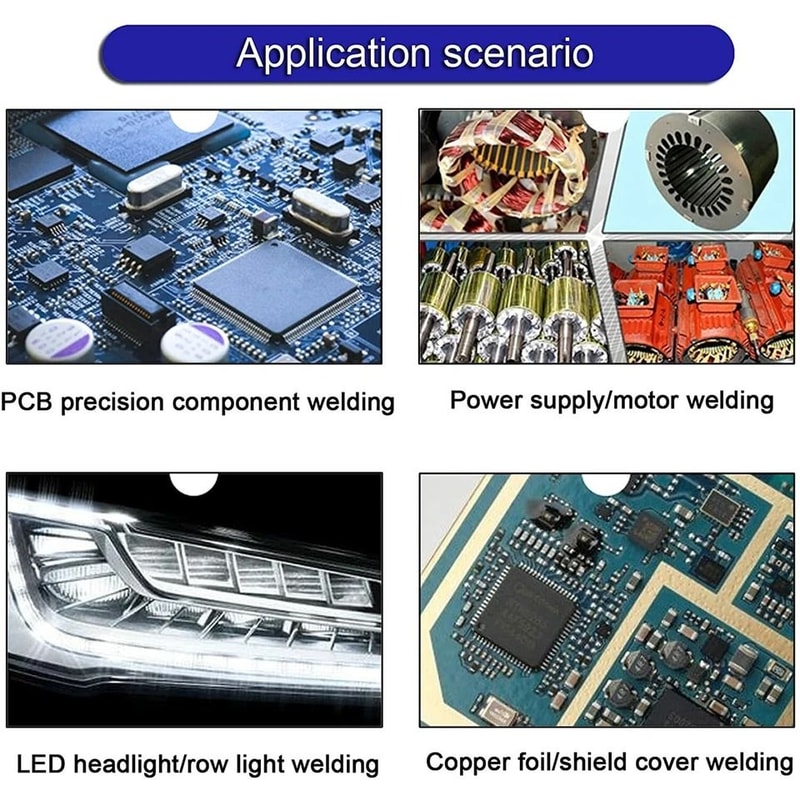 Application scenario

PCB precision component welding

Power supply/motor welding

LED headlight/row light welding

Copper foil/shield cover welding