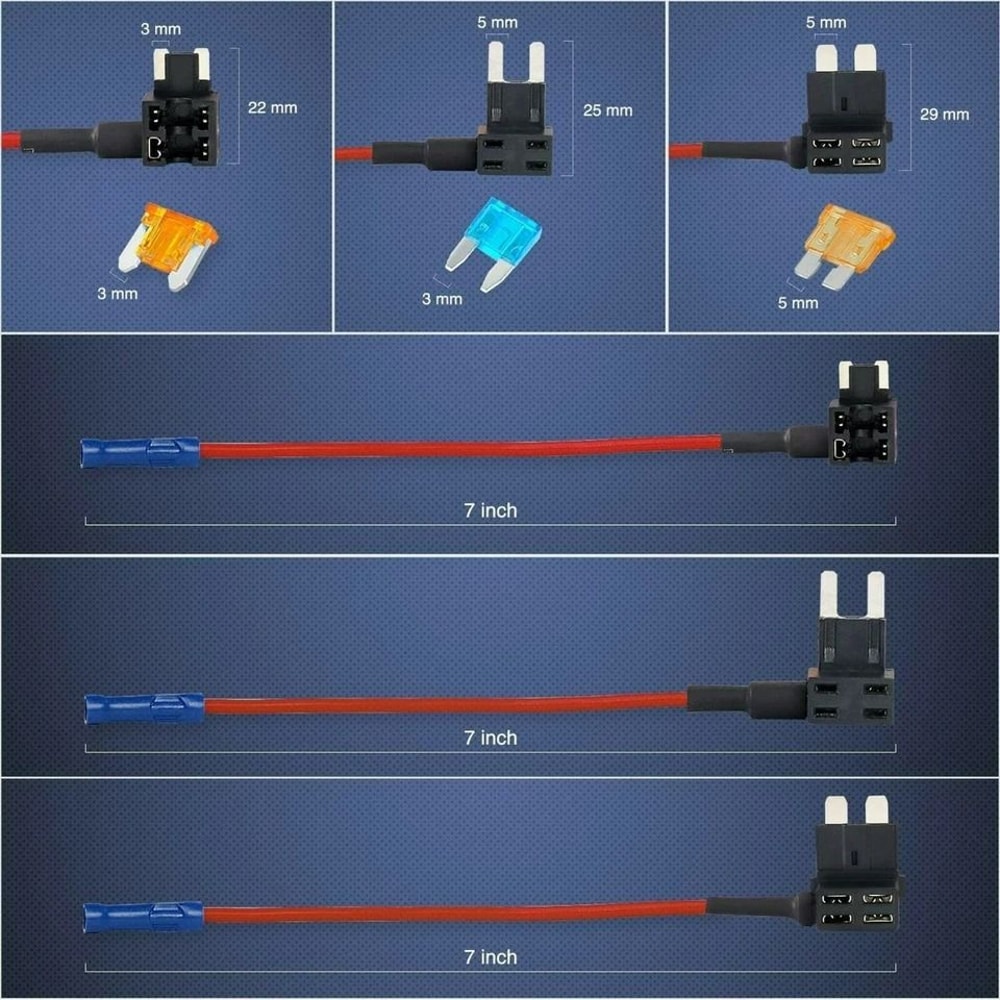 3 mm
22 mm
3 mm

5 mm
25 mm
3 mm

5 mm
29 mm
5 mm

7 inch

7 inch

7 inch