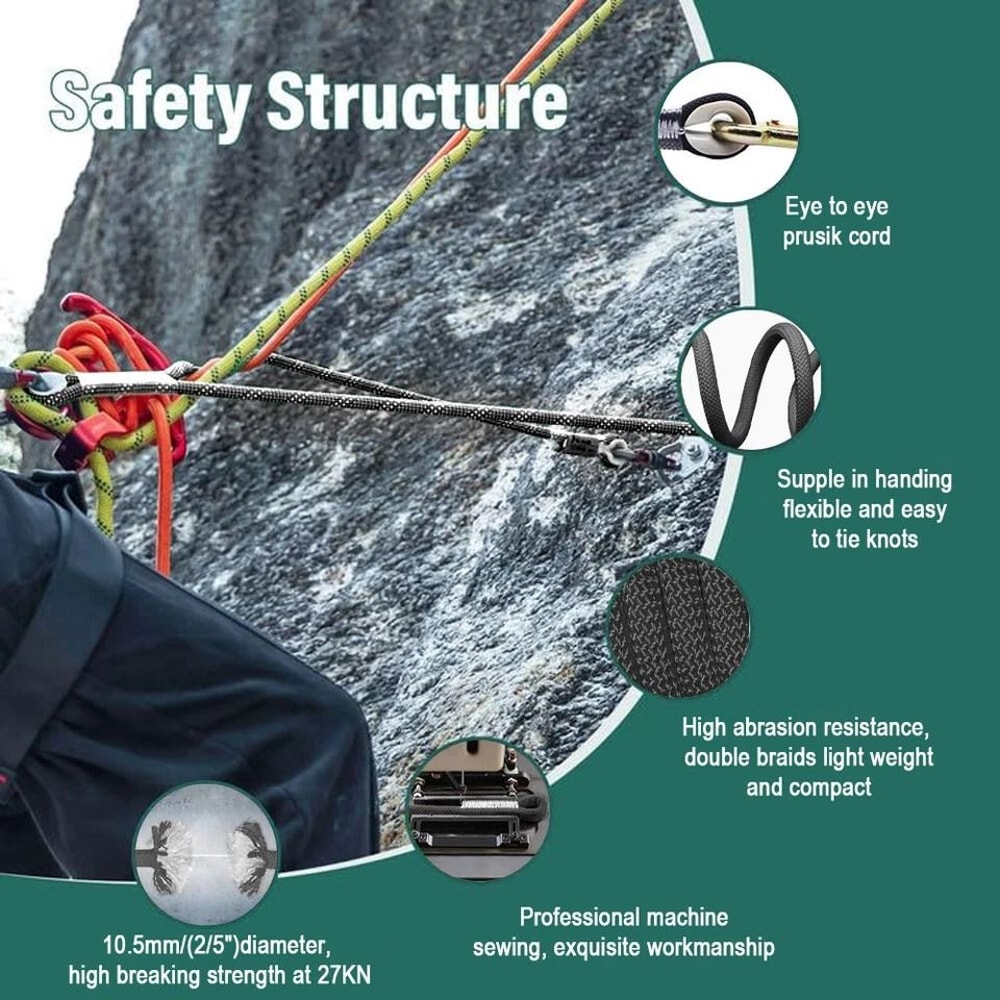 Safety Structure

Eye to eye prusik cord

Supple in handing flexible and easy to tie knots

High abrasion resistance, double braids light weight and compact

Professional machine sewing, exquisite workmanship

10.5mm/(2/5")diameter, high breaking strength at 27KN