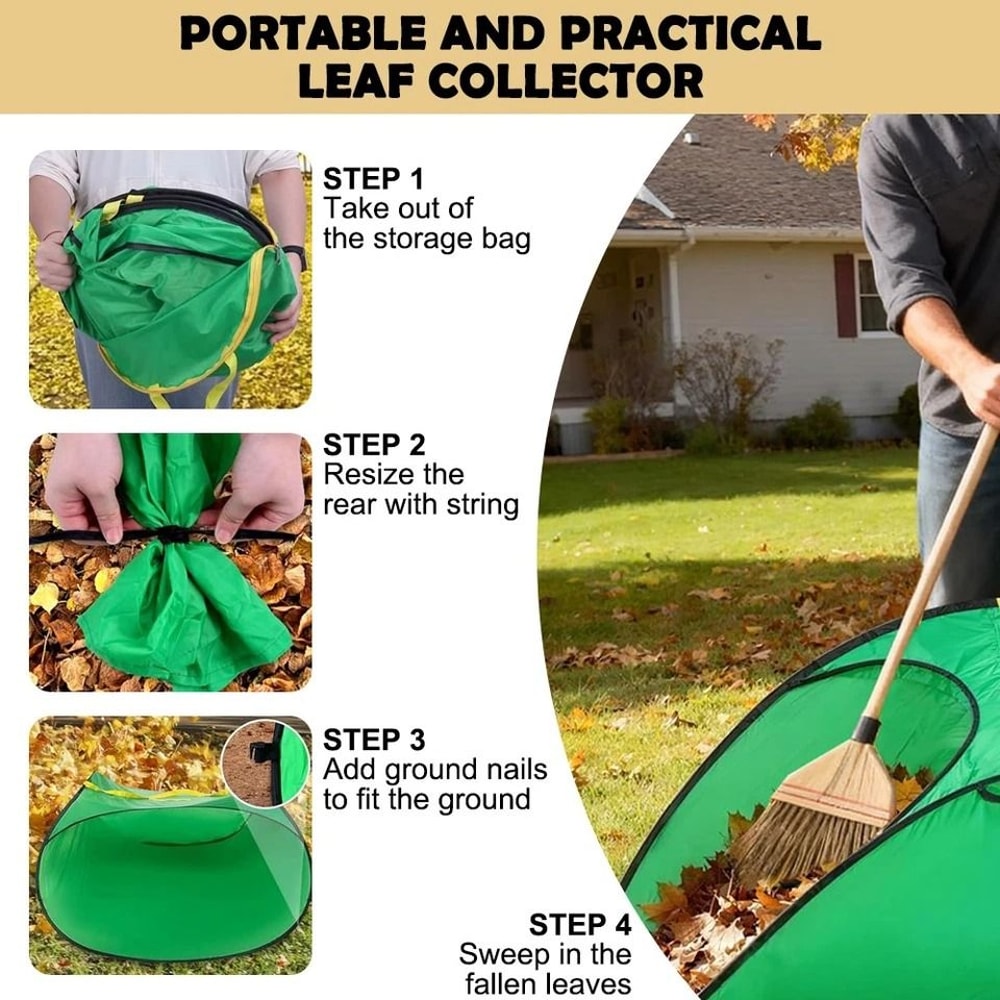 PORTABLE AND PRACTICAL LEAF COLLECTOR

STEP 1
Take out of the storage bag

STEP 2
Resize the rear with string

STEP 3
Add ground nails to fit the ground

STEP 4
Sweep in the fallen leaves