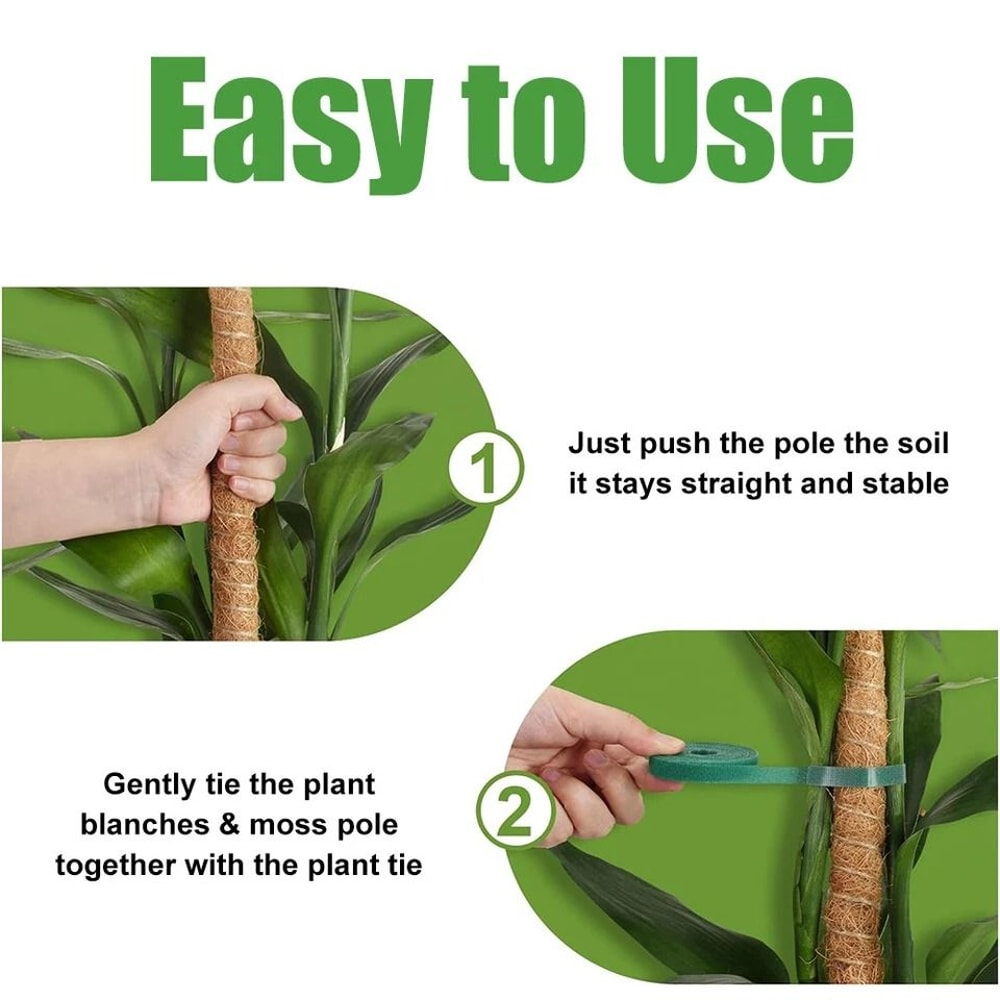 Easy to Use

1

Just push the pole the soil it stays straight and stable

Gently tie the plant blanches & moss pole together with the plant tie

2