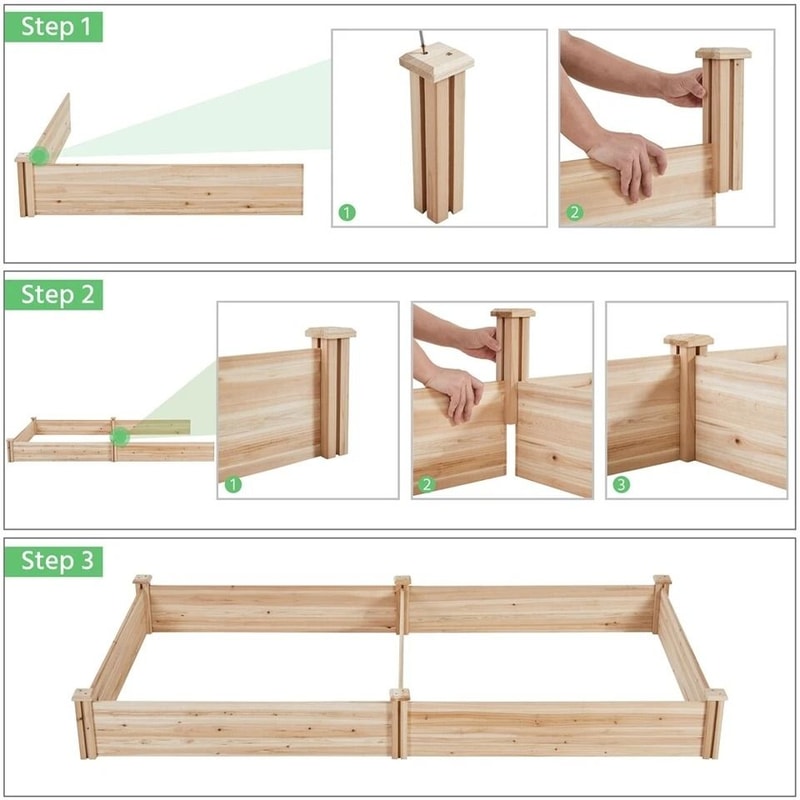 Step 1

1

2

Step 2

1

2

3

Step 3