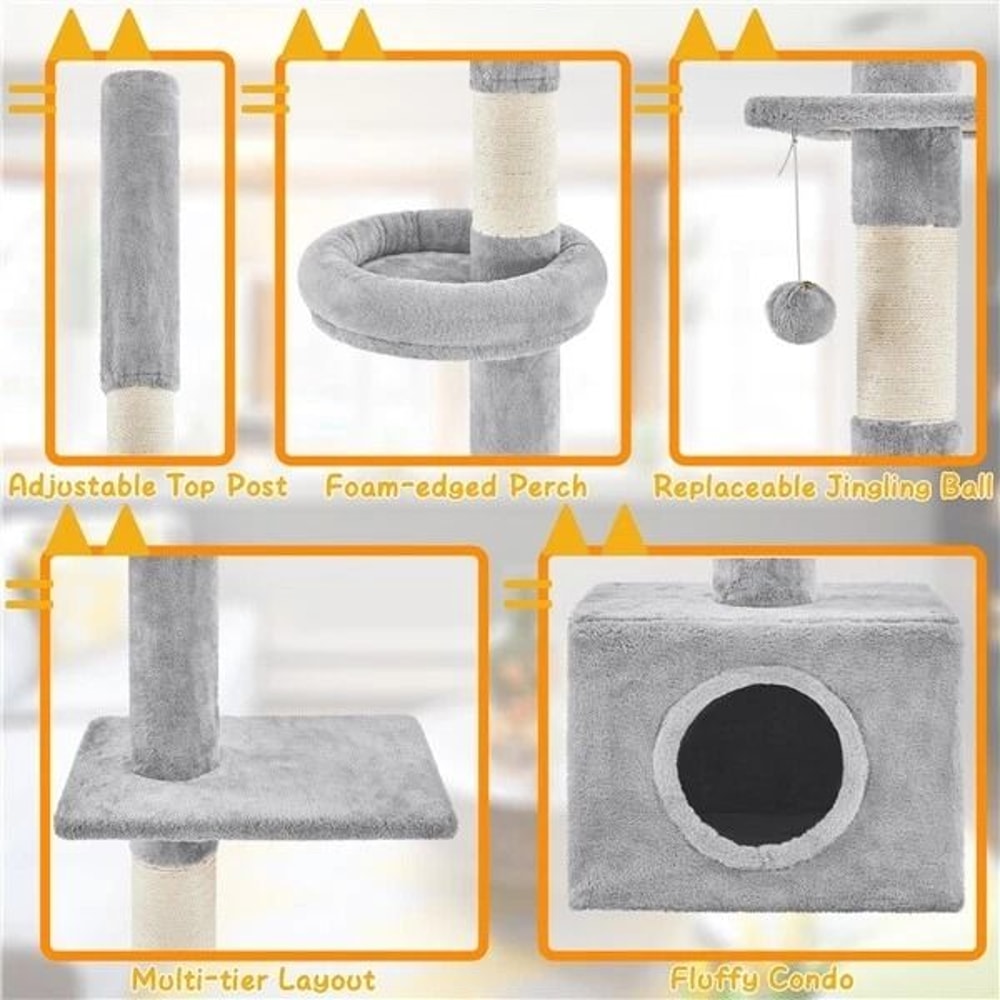 Adjustable Top Post

Foam-edged Perch

Replaceable Jingling Ball

Multi-tier Layout

Fluffy Condo