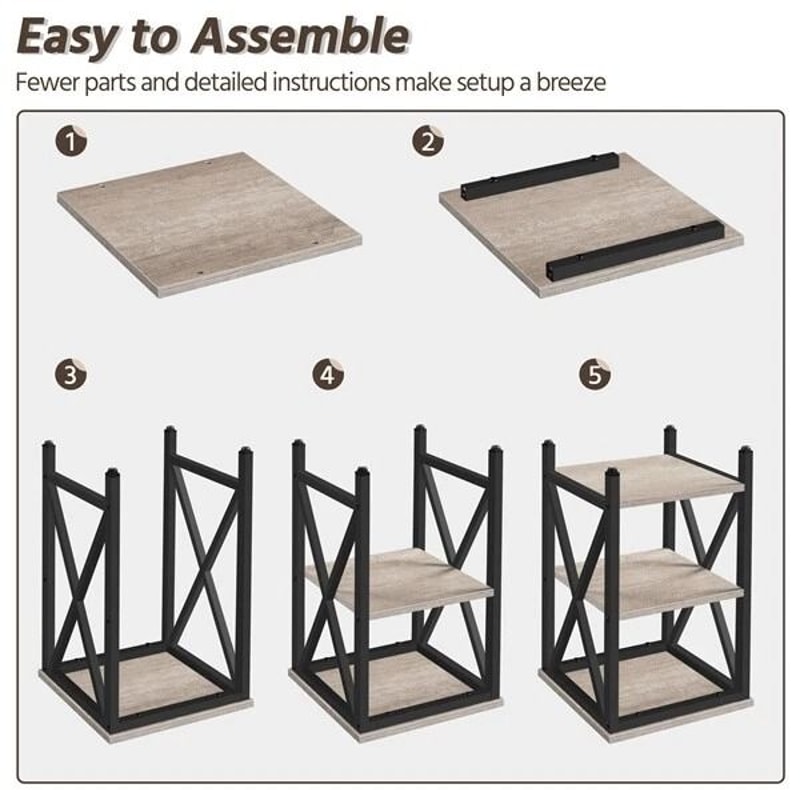 Easy to Assemble

Fewer parts and detailed instructions make setup a breeze

1

2

3

4

5