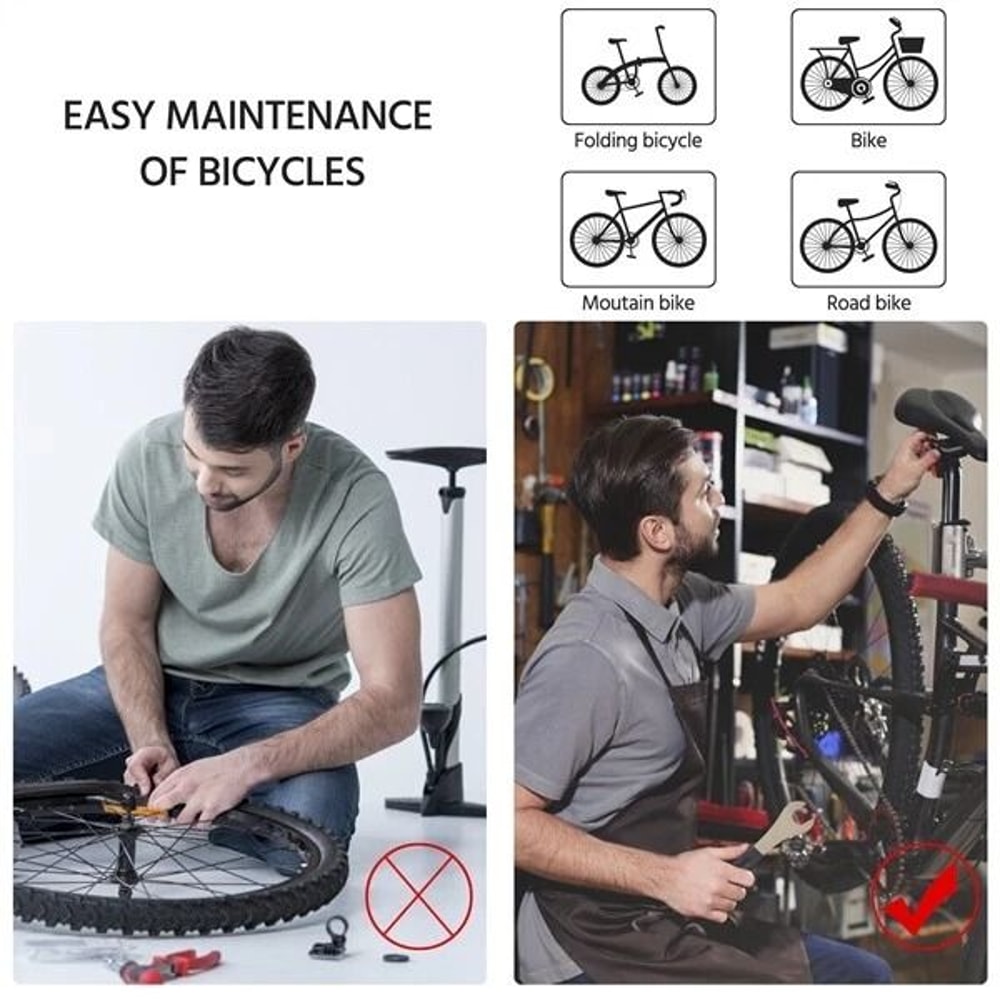 EASY MAINTENANCE OF BICYCLES

Folding bicycle

Bike

Moutain bike

Road bike