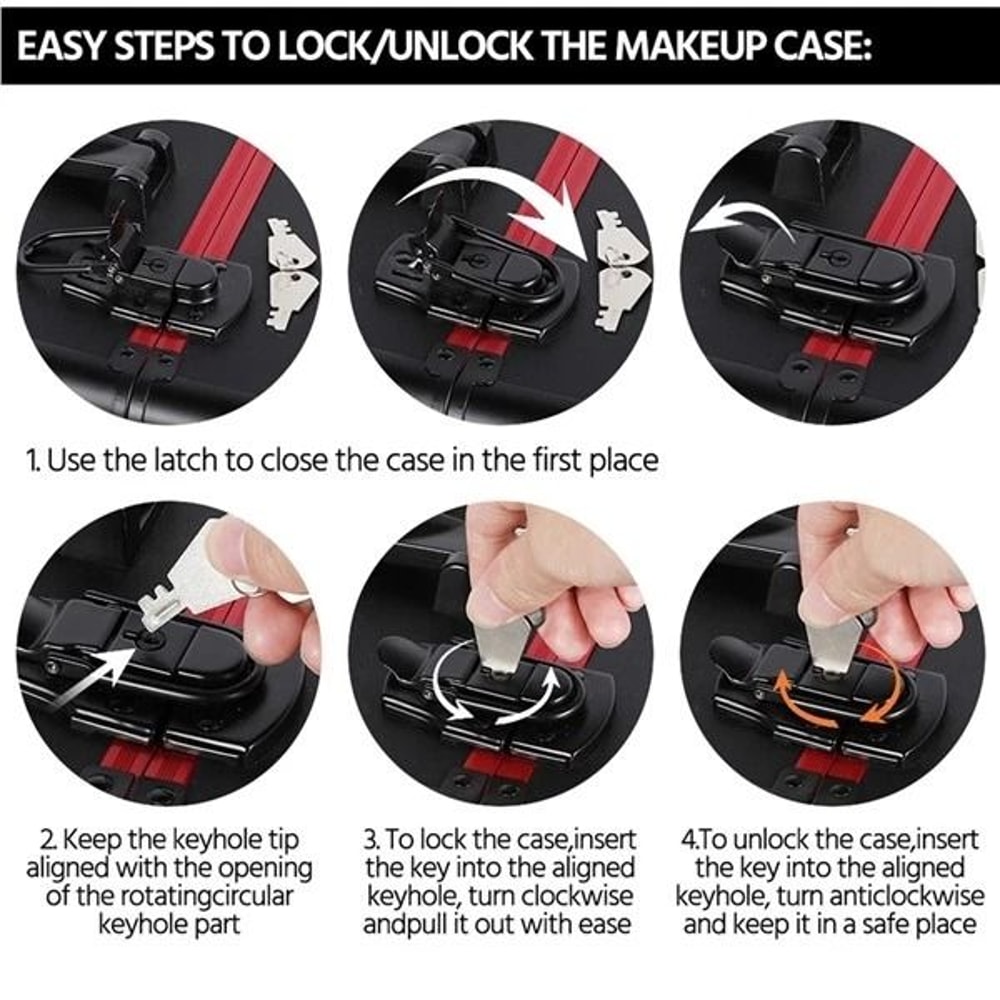 EASY STEPS TO LOCK/UNLOCK THE MAKEUP CASE:

1. Use the latch to close the case in the first place

2. Keep the keyhole tip aligned with the opening of the rotatingcircular keyhole part

3. To lock the case,insert the key into the aligned keyhole, turn clockwise andpull it out with ease

4.To unlock the case,insert the key into the aligned keyhole, turn anticlockwise and keep it in a safe place