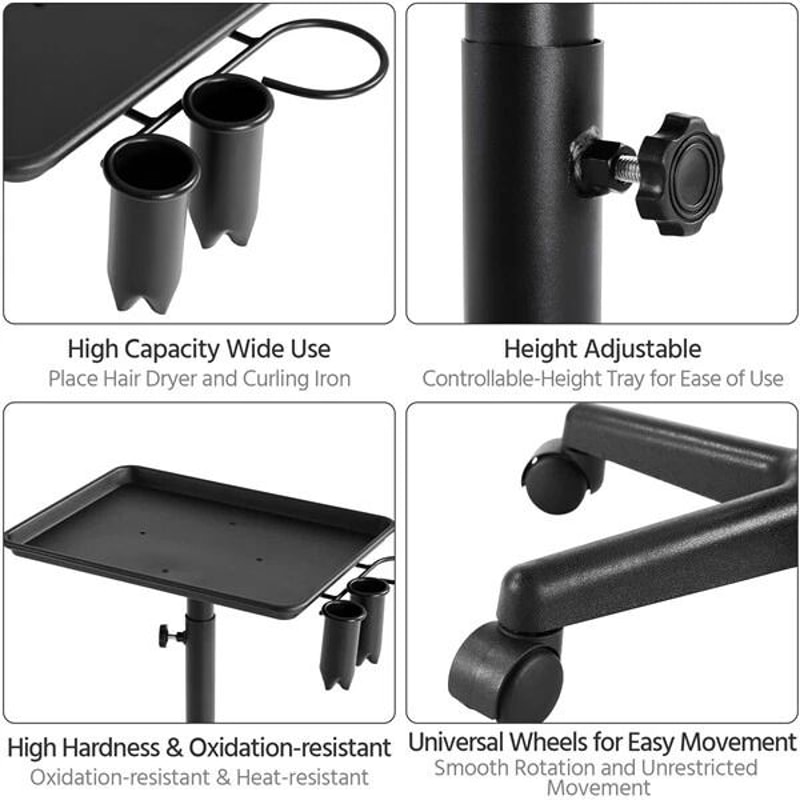 High Capacity Wide Use
Place Hair Dryer and Curling Iron

Height Adjustable
Controllable-Height Tray for Ease of Use

High Hardness & Oxidation-resistant
Oxidation-resistant & Heat-resistant

Universal Wheels for Easy Movement
Smooth Rotation and Unrestricted Movement