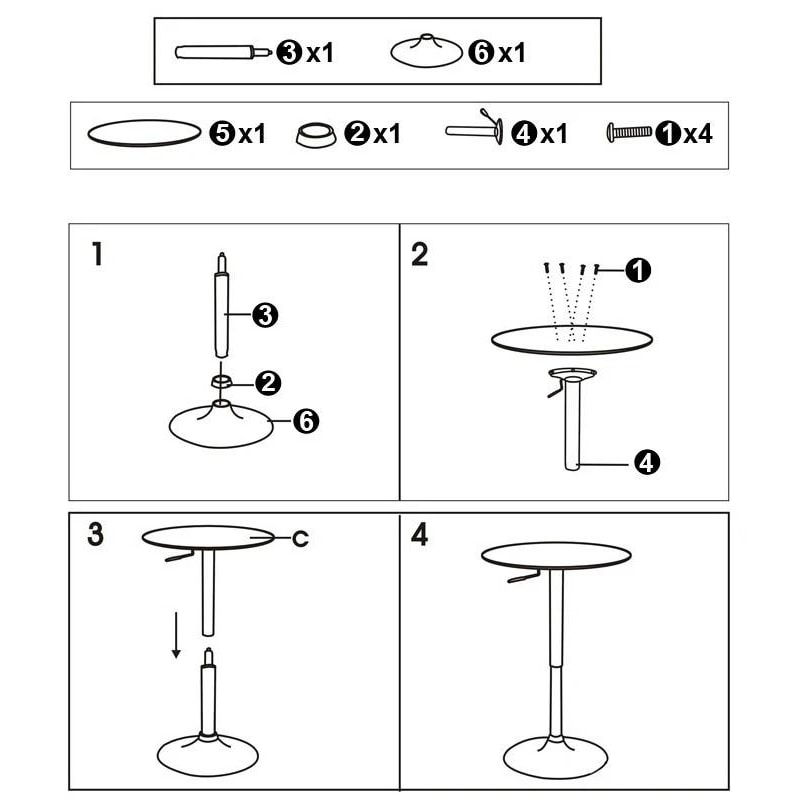 ❸x1 ❻x1

❺x1 ❷x1 ❹x1 ❶x4

1
❸
❷
❻

2
❶
❹

3
C

4