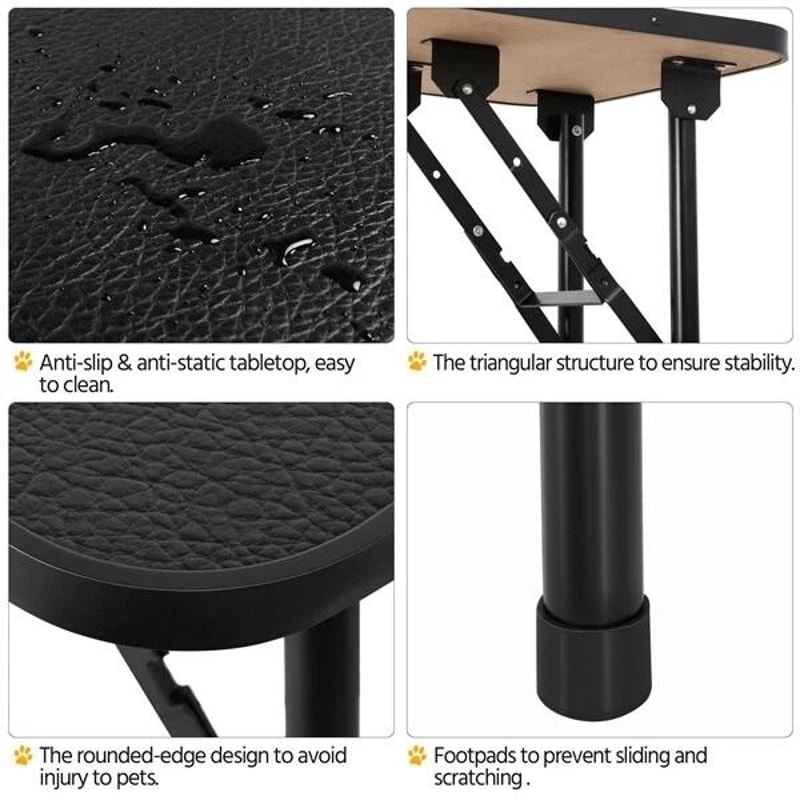 Anti-slip & anti-static tabletop, easy to clean.

The triangular structure to ensure stability.

The rounded-edge design to avoid injury to pets.

Footpads to prevent sliding and scratching .