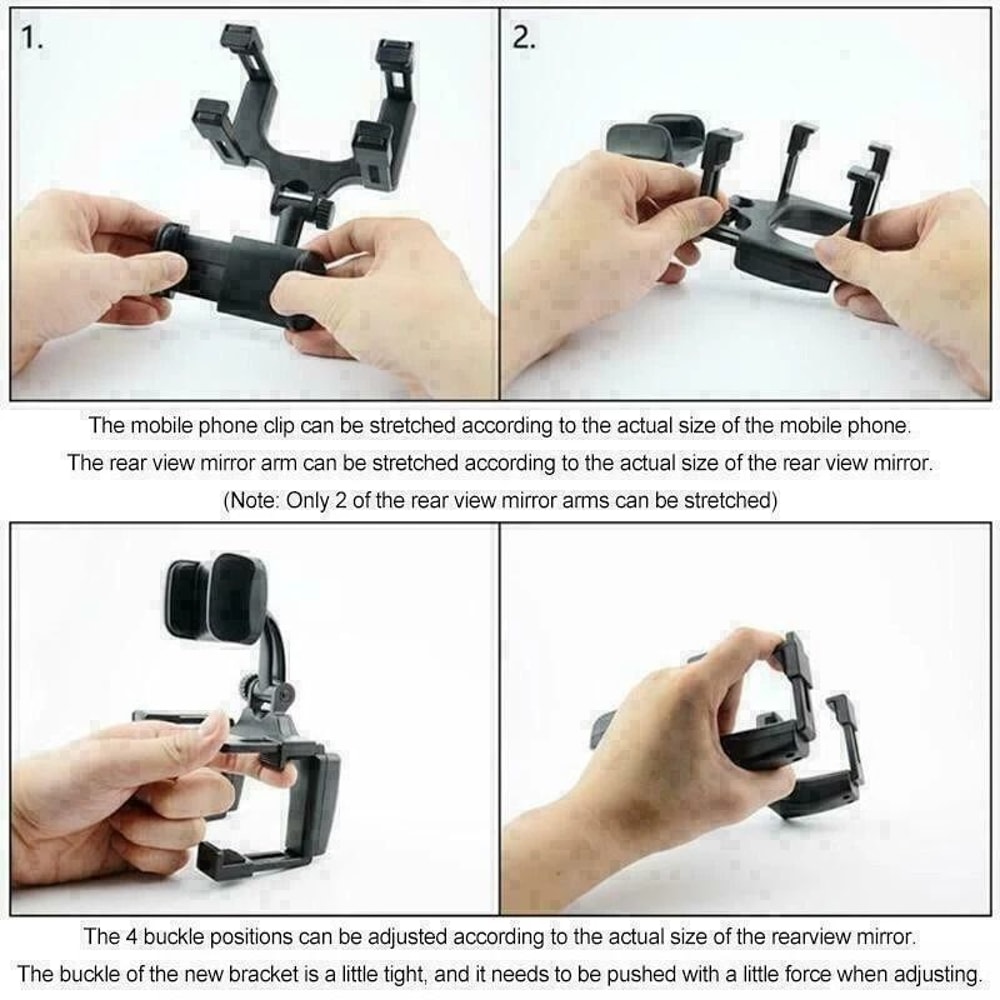 1.

2.

The mobile phone clip can be stretched according to the actual size of the mobile phone.
The rear view mirror arm can be stretched according to the actual size of the rear view mirror.
(Note: Only 2 of the rear view mirror arms can be stretched)

The 4 buckle positions can be adjusted according to the actual size of the rearview mirror.
The buckle of the new bracket is a little tight, and it needs to be pushed with a little force when adjusting.