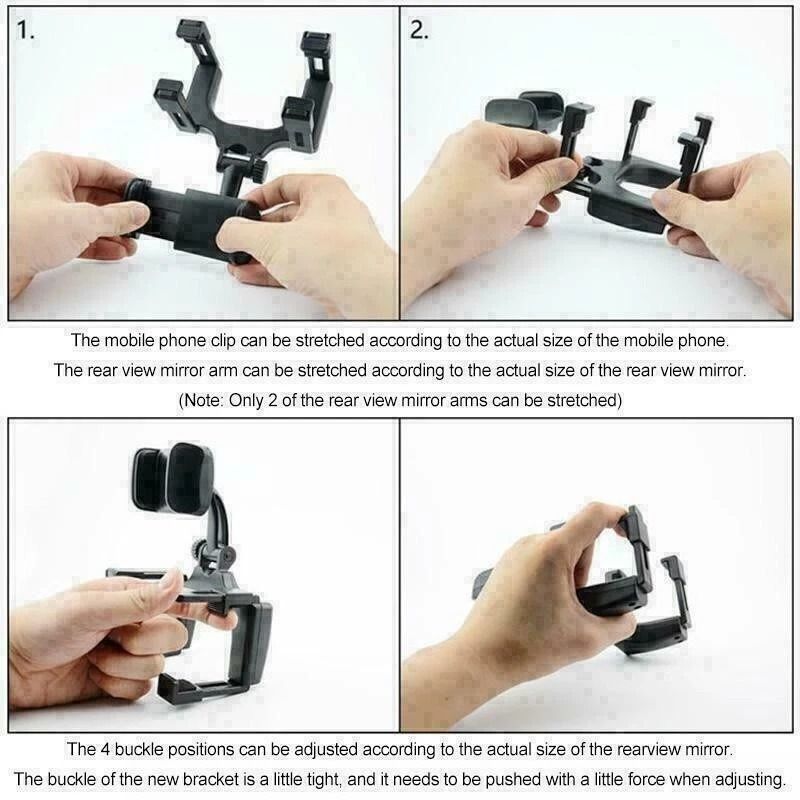 1.

2.

The mobile phone clip can be stretched according to the actual size of the mobile phone.
The rear view mirror arm can be stretched according to the actual size of the rear view mirror.
(Note: Only 2 of the rear view mirror arms can be stretched)

The 4 buckle positions can be adjusted according to the actual size of the rearview mirror.
The buckle of the new bracket is a little tight, and it needs to be pushed with a little force when adjusting.