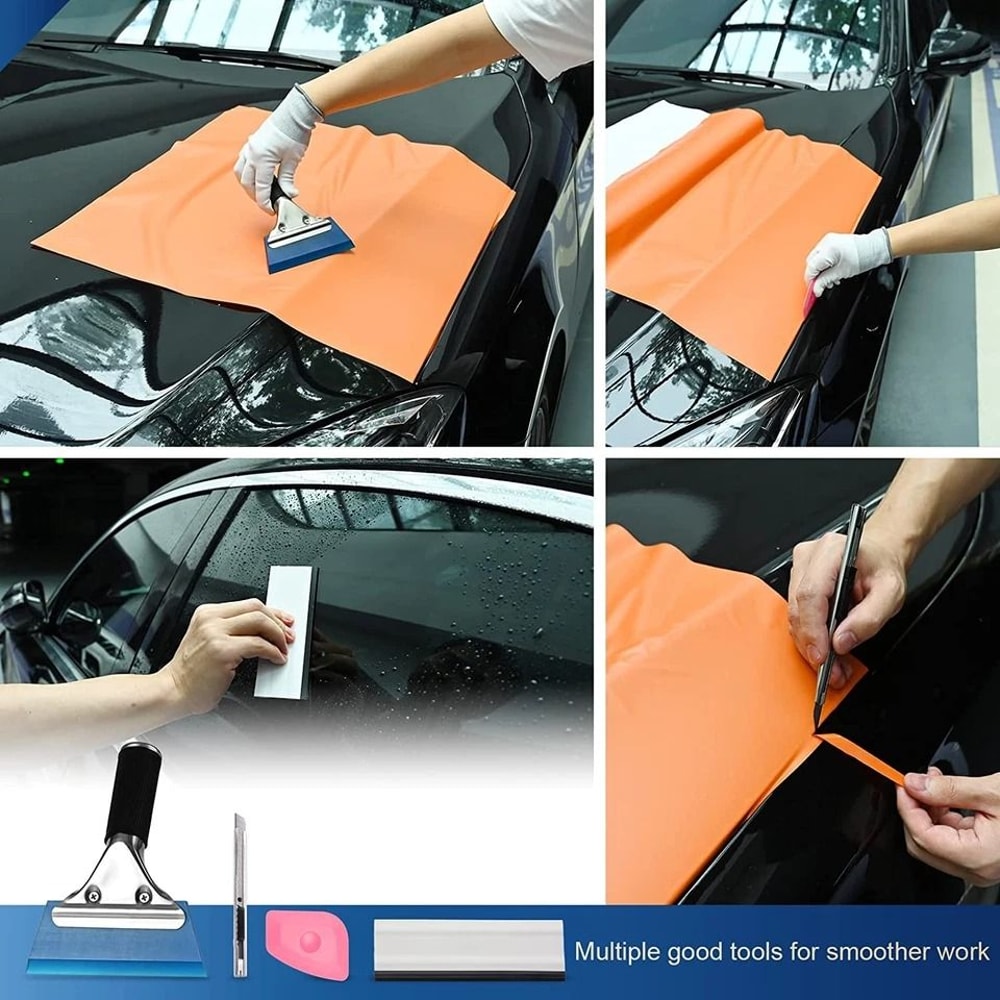 Multiple good tools for smoother work