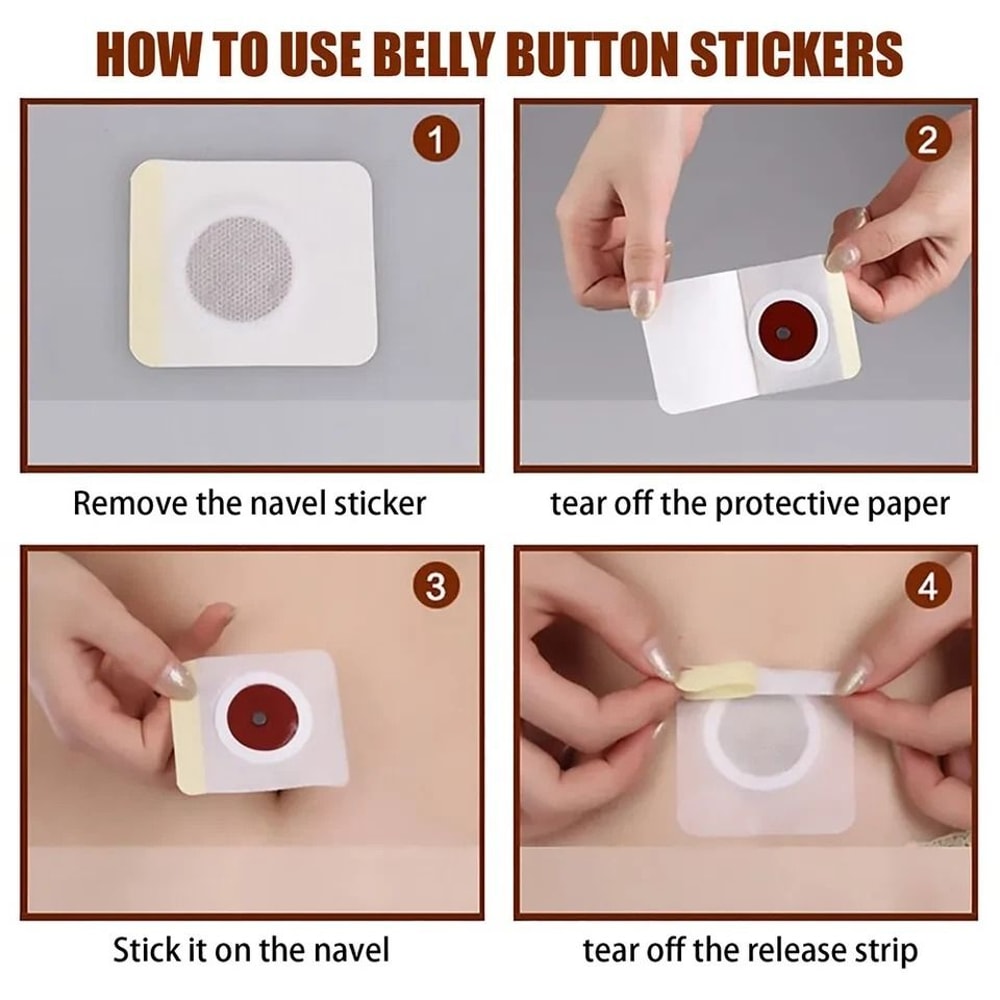 HOW TO USE BELLY BUTTON STICKERS

1

Remove the navel sticker

2

tear off the protective paper

3

Stick it on the navel

4

tear off the release strip