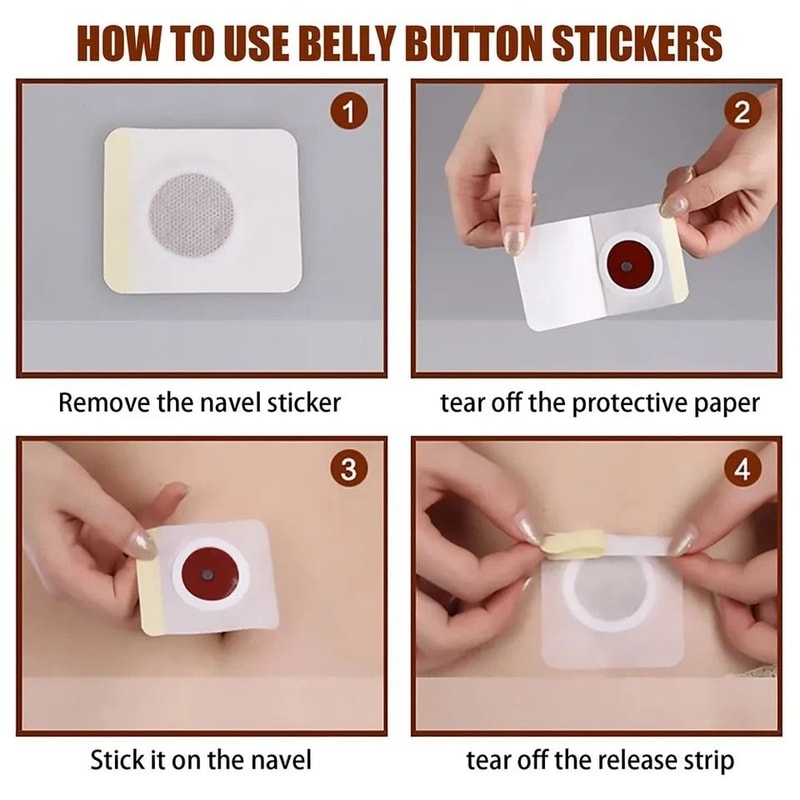 HOW TO USE BELLY BUTTON STICKERS

1

Remove the navel sticker

2

tear off the protective paper

3

Stick it on the navel

4

tear off the release strip