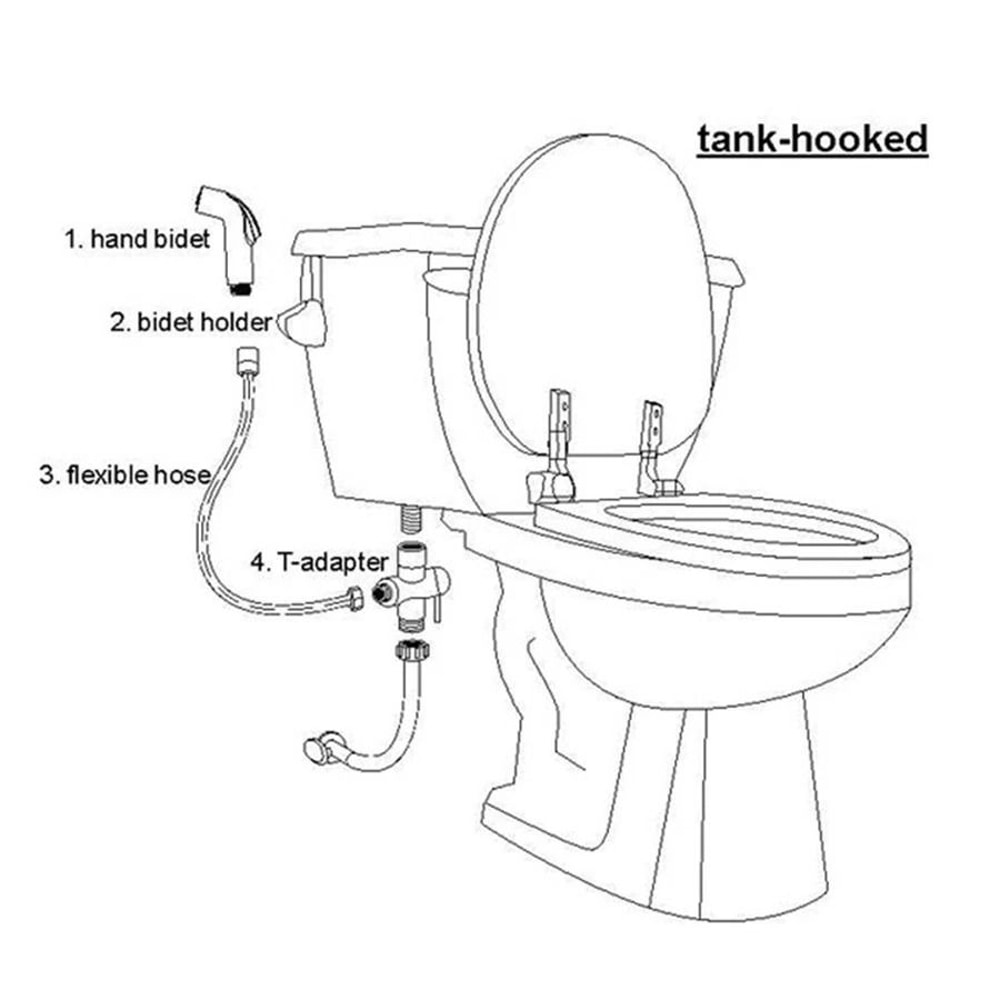 tank-hooked

1. hand bidet

2. bidet holder

3. flexible hose

4. T-adapter