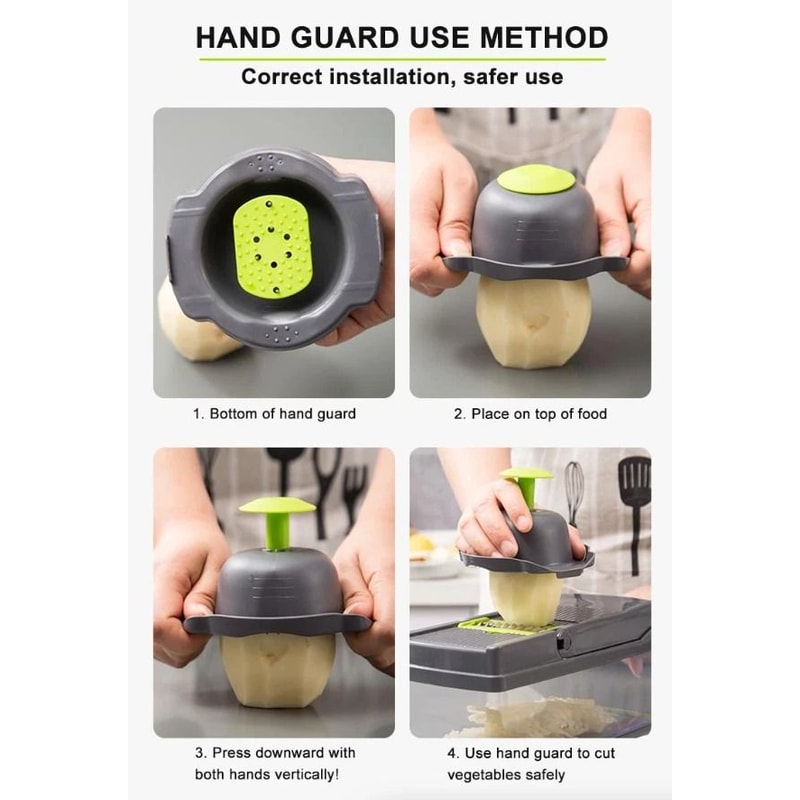 HAND GUARD USE METHOD

Correct installation, safer use

1. Bottom of hand guard

2. Place on top of food

3. Press downward with both hands vertically!

4. Use hand guard to cut vegetables safely