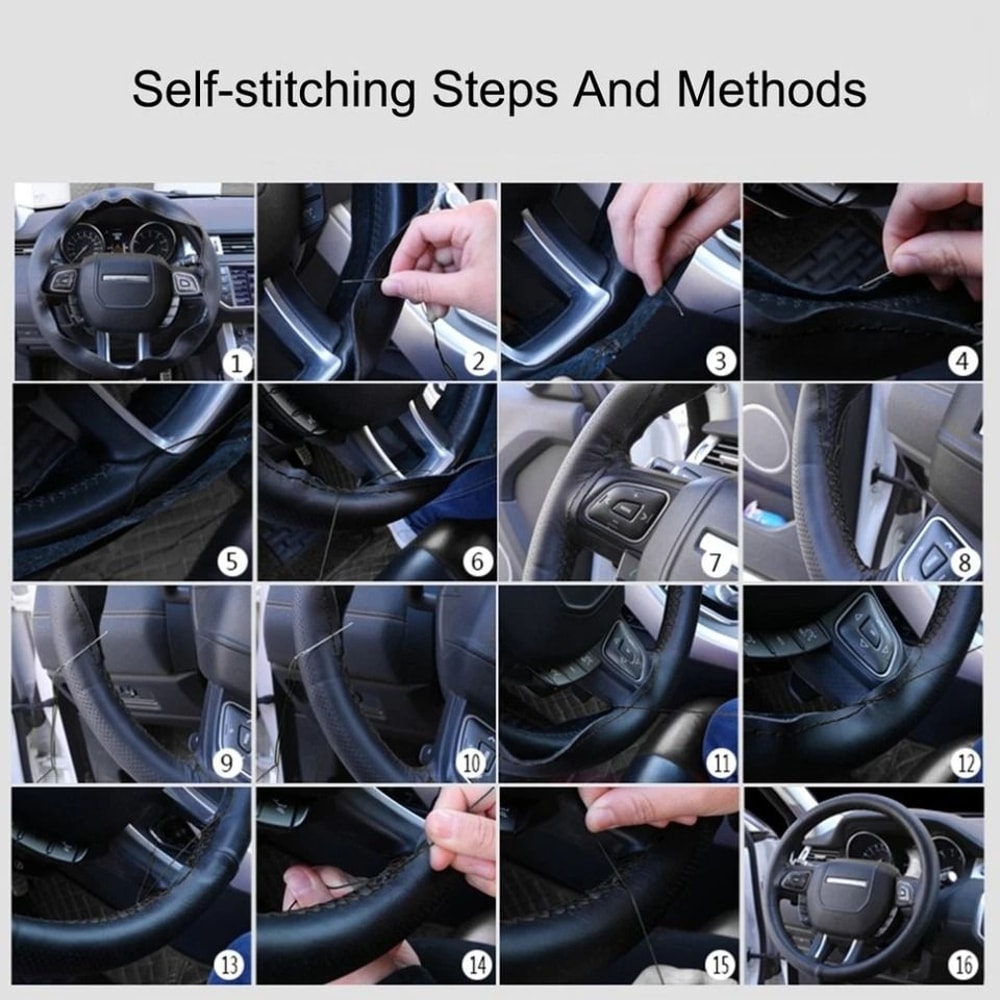 Self-stitching Steps And Methods

1
2
3
4
5
6
7
8
9
10
11
12
13
14
15
16