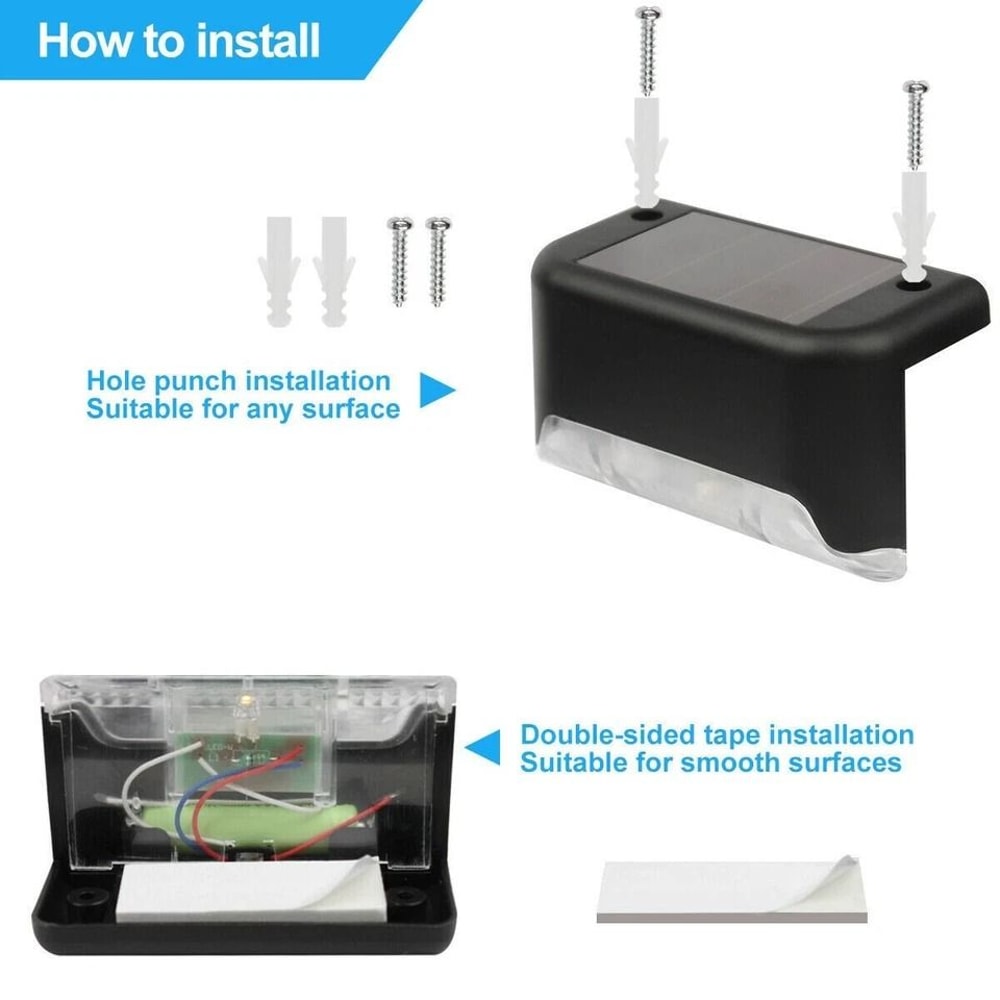 How to install

Hole punch installation
Suitable for any surface

Double-sided tape installation
Suitable for smooth surfaces