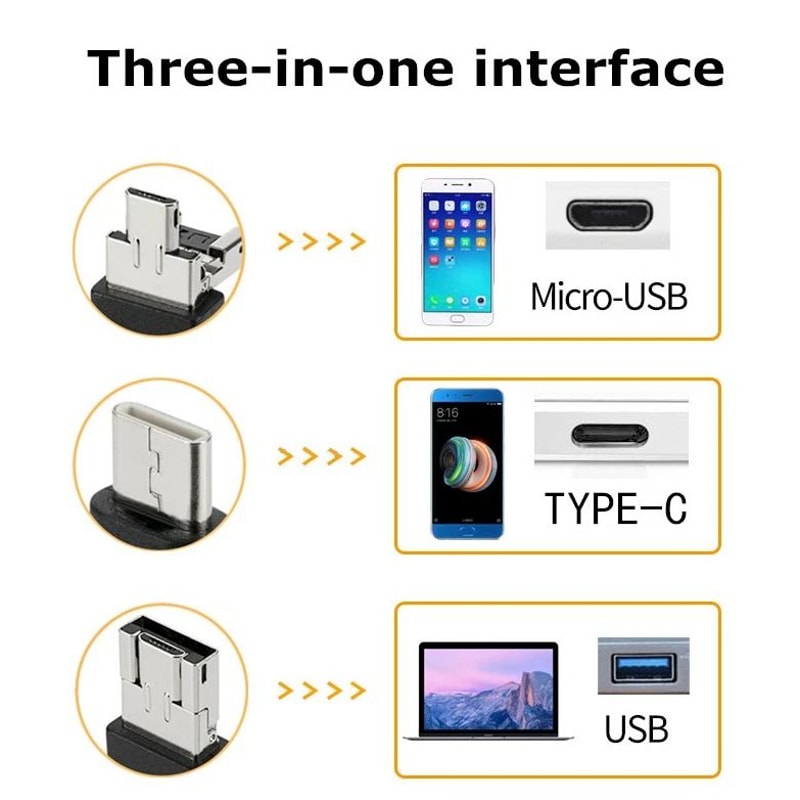 Three-in-one interface

>>>>

Micro-USB

>>>>

8:16

TYPE-C

>>>>

USB